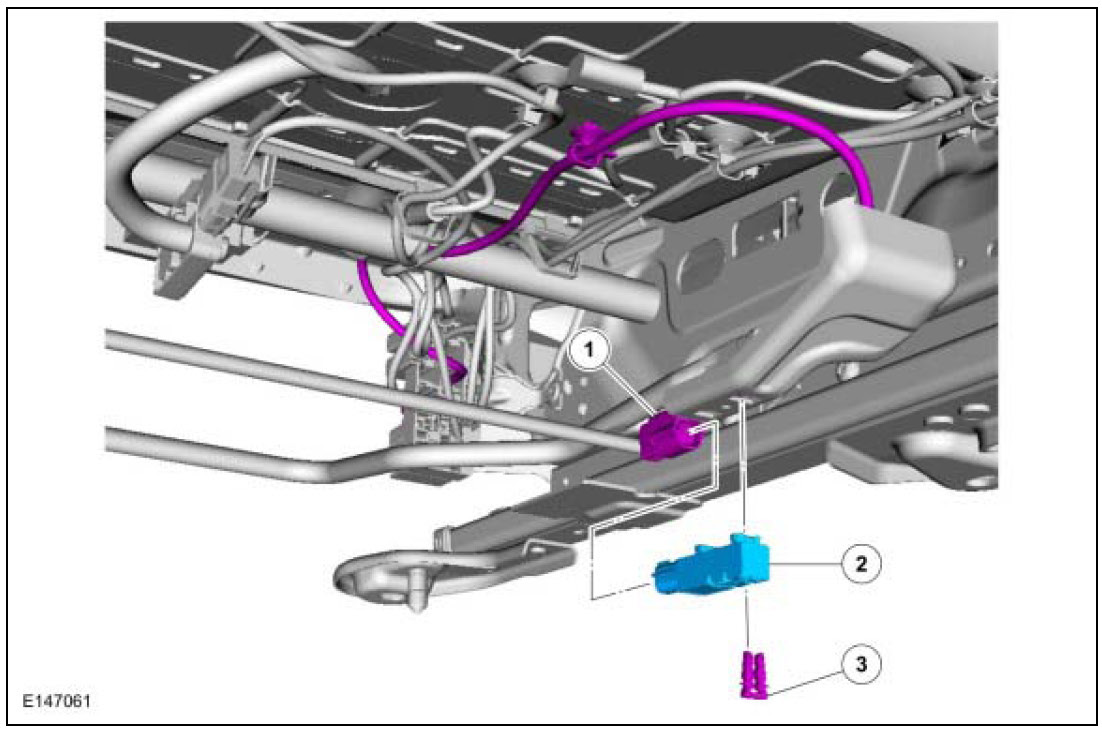 1

2

3

E147061