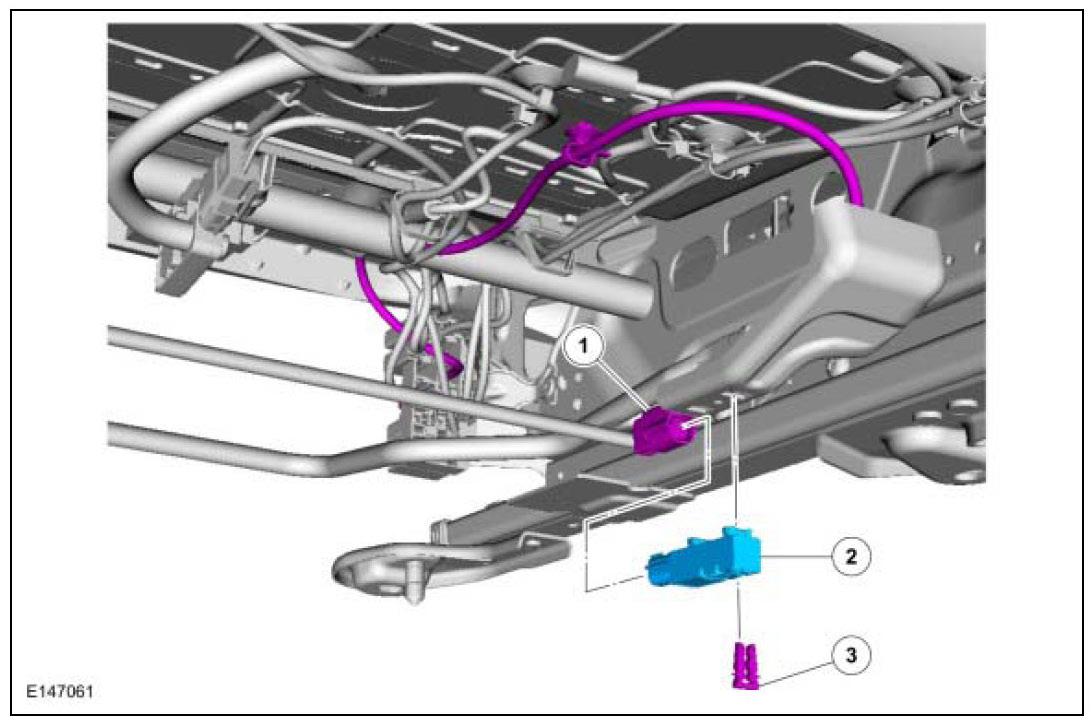 1
2
3
E147061