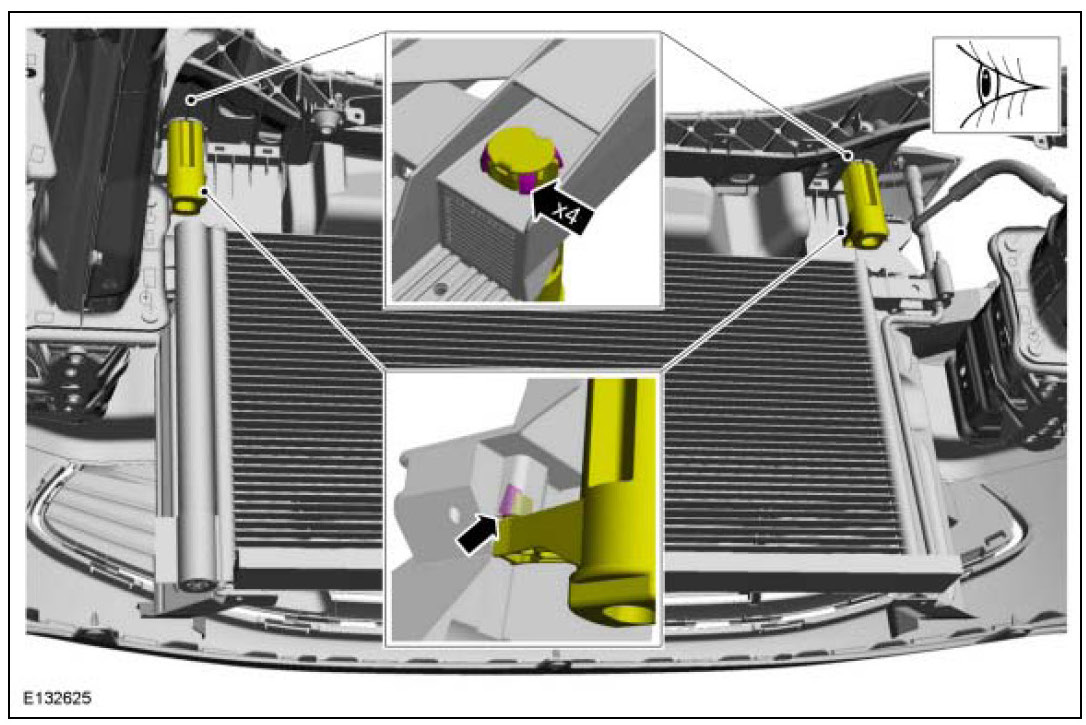 x4

E132625