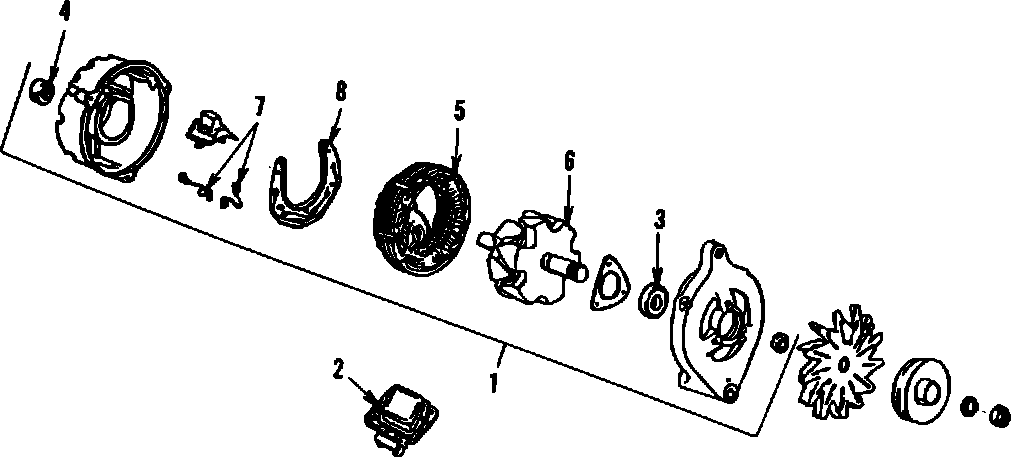 4
7
8
5
6
3
2
1