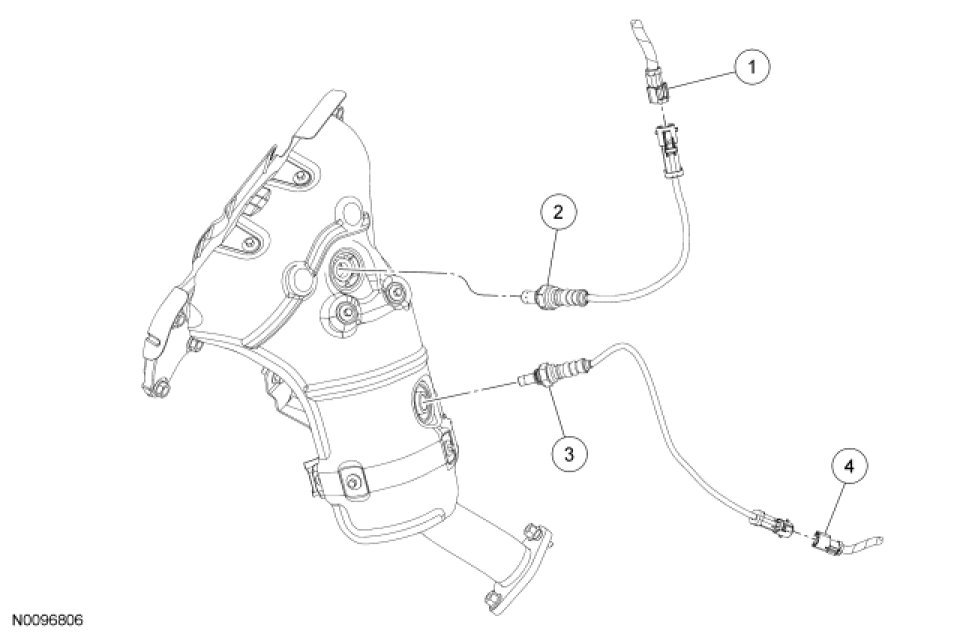 1

2

3

4

N0096806