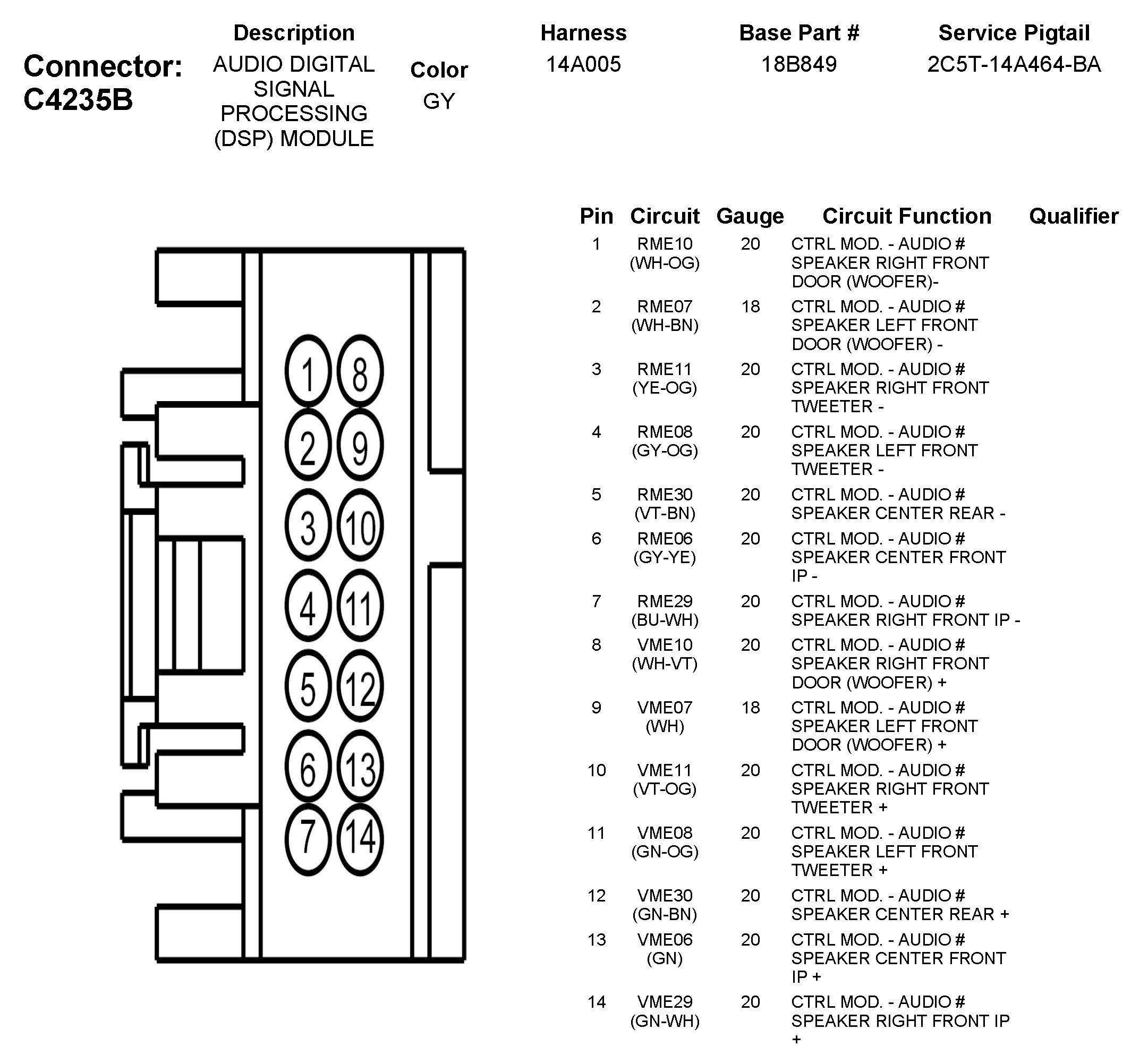 Connector: C4235B

| Description | Color | Harness | Base Part # | Service Pigtail |
|---|---|---|---|---|
| AUDIO DIGITAL SIGNAL PROCESSING (DSP) MODULE | GY | 14A005 | 18B849 | 2C5T-14A464-BA |

1 8
2 9
3 10
4 11
5 12
6 13
7 14

| Pin | Circuit | Gauge | Circuit Function | Qualifier |
|---|---|---|---|---|
| 1 | RME10 (WH-OG) | 20 | CTRL MOD. - AUDIO # SPEAKER RIGHT FRONT DOOR (WOOFER)- | |
| 2 | RME07 (WH-BN) | 18 | CTRL MOD. - AUDIO # SPEAKER LEFT FRONT DOOR (WOOFER) - | |
| 3 | RME11 (YE-OG) | 20 | CTRL MOD. - AUDIO # SPEAKER RIGHT FRONT TWEETER - | |
| 4 | RME08 (GY-OG) | 20 | CTRL MOD. - AUDIO # SPEAKER LEFT FRONT TWEETER - | |
| 5 | RME30 (VT-BN) | 20 | CTRL MOD. - AUDIO # SPEAKER CENTER REAR - | |
| 6 | RME06 (GY-YE) | 20 | CTRL MOD. - AUDIO # SPEAKER CENTER FRONT IP - | |
| 7 | RME29 (BU-WH) | 20 | CTRL MOD. - AUDIO # SPEAKER RIGHT FRONT IP - | |
| 8 | VME10 (WH-VT) | 20 | CTRL MOD. - AUDIO # SPEAKER RIGHT FRONT DOOR (WOOFER) + | |
| 9 | VME07 (WH) | 18 | CTRL MOD. - AUDIO # SPEAKER LEFT FRONT DOOR (WOOFER) + | |
| 10 | VME11 (VT-OG) | 20 | CTRL MOD. - AUDIO # SPEAKER RIGHT FRONT TWEETER + | |
| 11 | VME08 (GN-OG) | 20 | CTRL MOD. - AUDIO # SPEAKER LEFT FRONT TWEETER + | |
| 12 | VME30 (GN-BN) | 20 | CTRL MOD. - AUDIO # SPEAKER CENTER REAR + | |
| 13 | VME06 (GN) | 20 | CTRL MOD. - AUDIO # SPEAKER CENTER FRONT IP + | |
| 14 | VME29 (GN-WH) | 20 | CTRL MOD. - AUDIO # SPEAKER RIGHT FRONT IP + | |