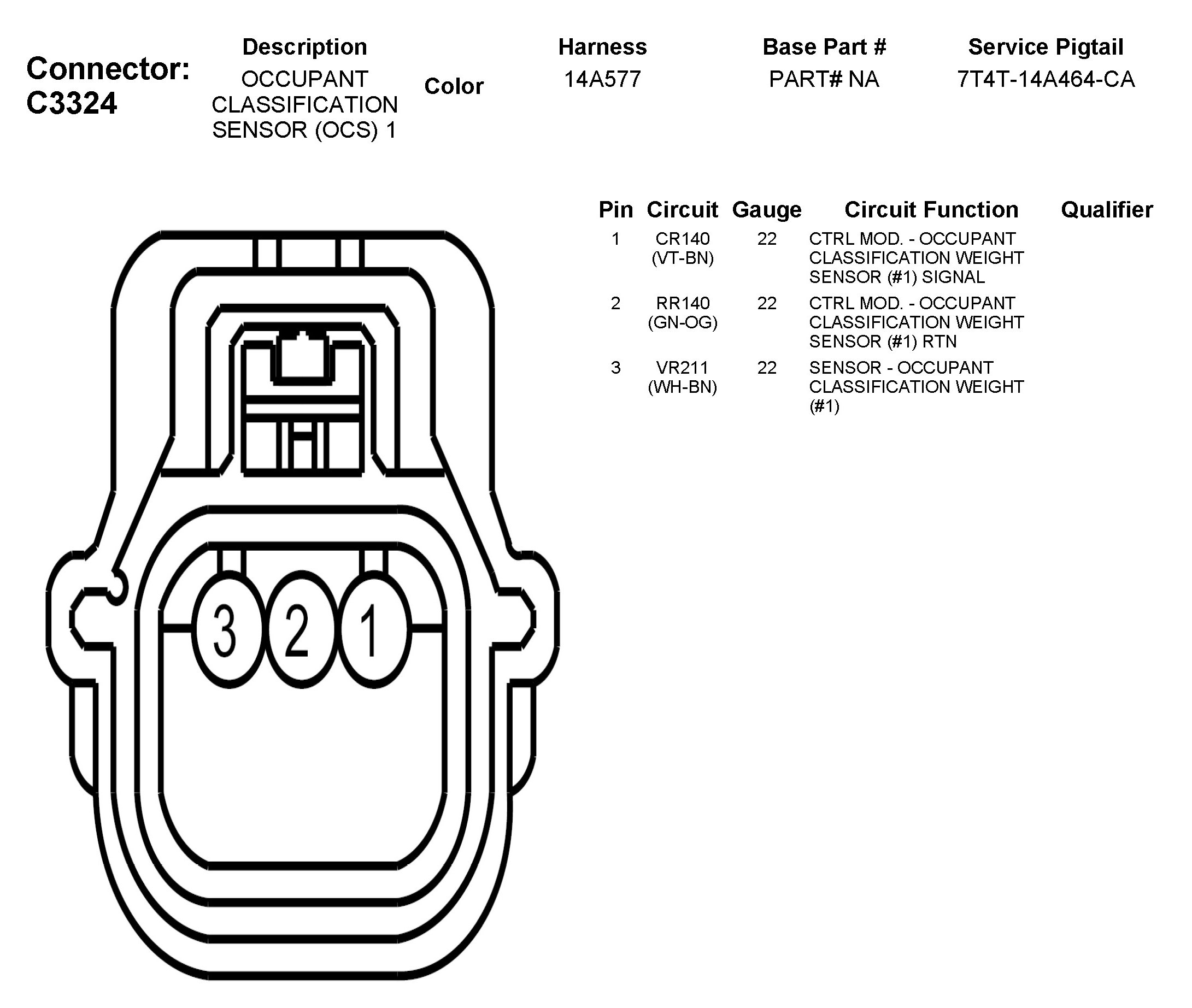 Connector: C3324

| Description | Color | Harness | Base Part # | Service Pigtail |
|---|---|---|---|---|
| OCCUPANT CLASSIFICATION SENSOR (OCS) 1 | | 14A577 | PART# NA | 7T4T-14A464-CA |

| Pin | Circuit | Gauge | Circuit Function | Qualifier |
|---|---|---|---|---|
| 1 | CR140 (VT-BN) | 22 | CTRL MOD. - OCCUPANT CLASSIFICATION WEIGHT SENSOR (#1) SIGNAL | |
| 2 | RR140 (GN-OG) | 22 | CTRL MOD. - OCCUPANT CLASSIFICATION WEIGHT SENSOR (#1) RTN | |
| 3 | VR211 (WH-BN) | 22 | SENSOR - OCCUPANT CLASSIFICATION WEIGHT (#1) | |

3 2 1