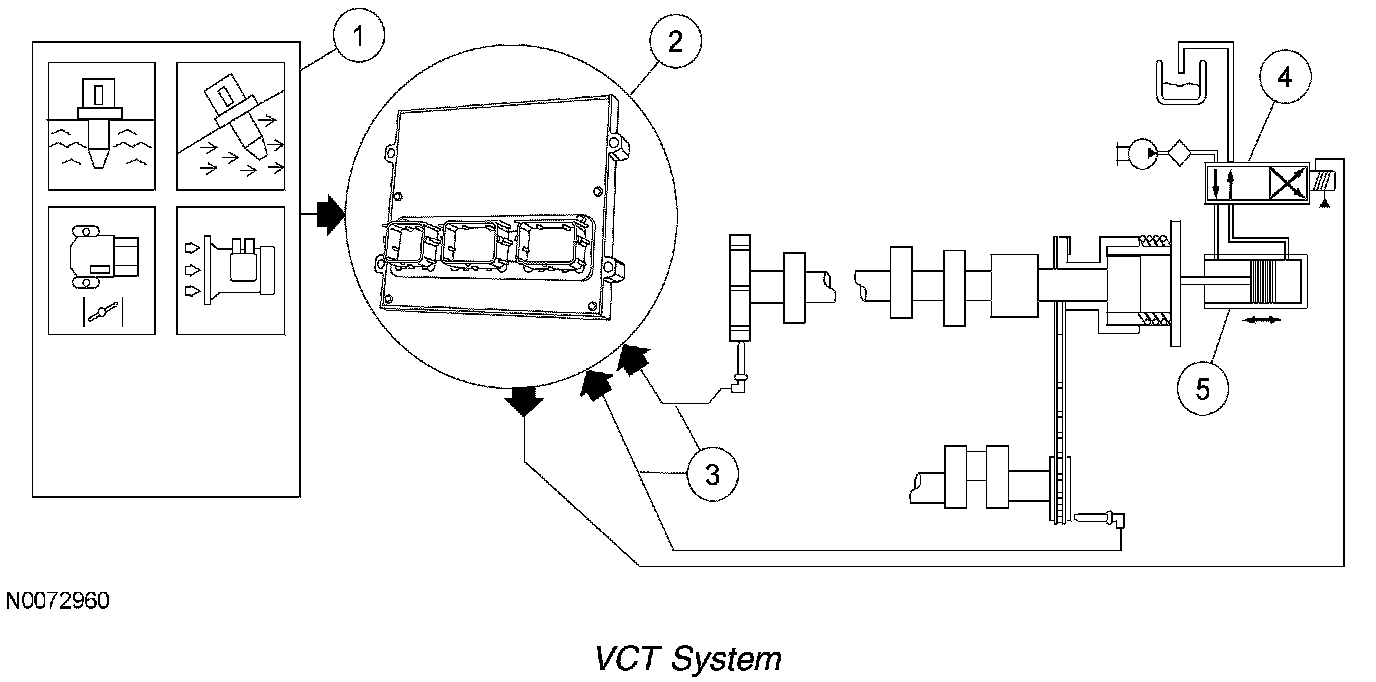 1
2
4
5
3
N0072960
VCT System