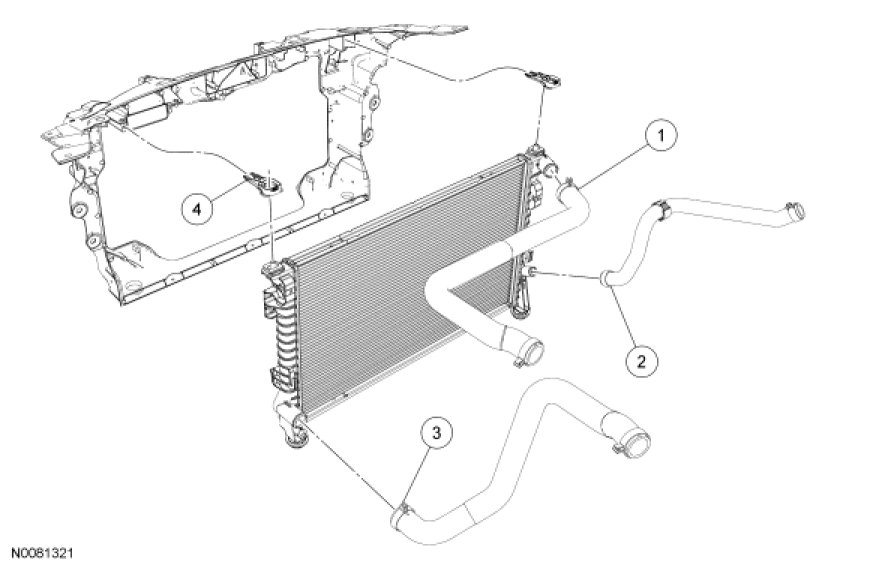 1
4
2
3
N0081321