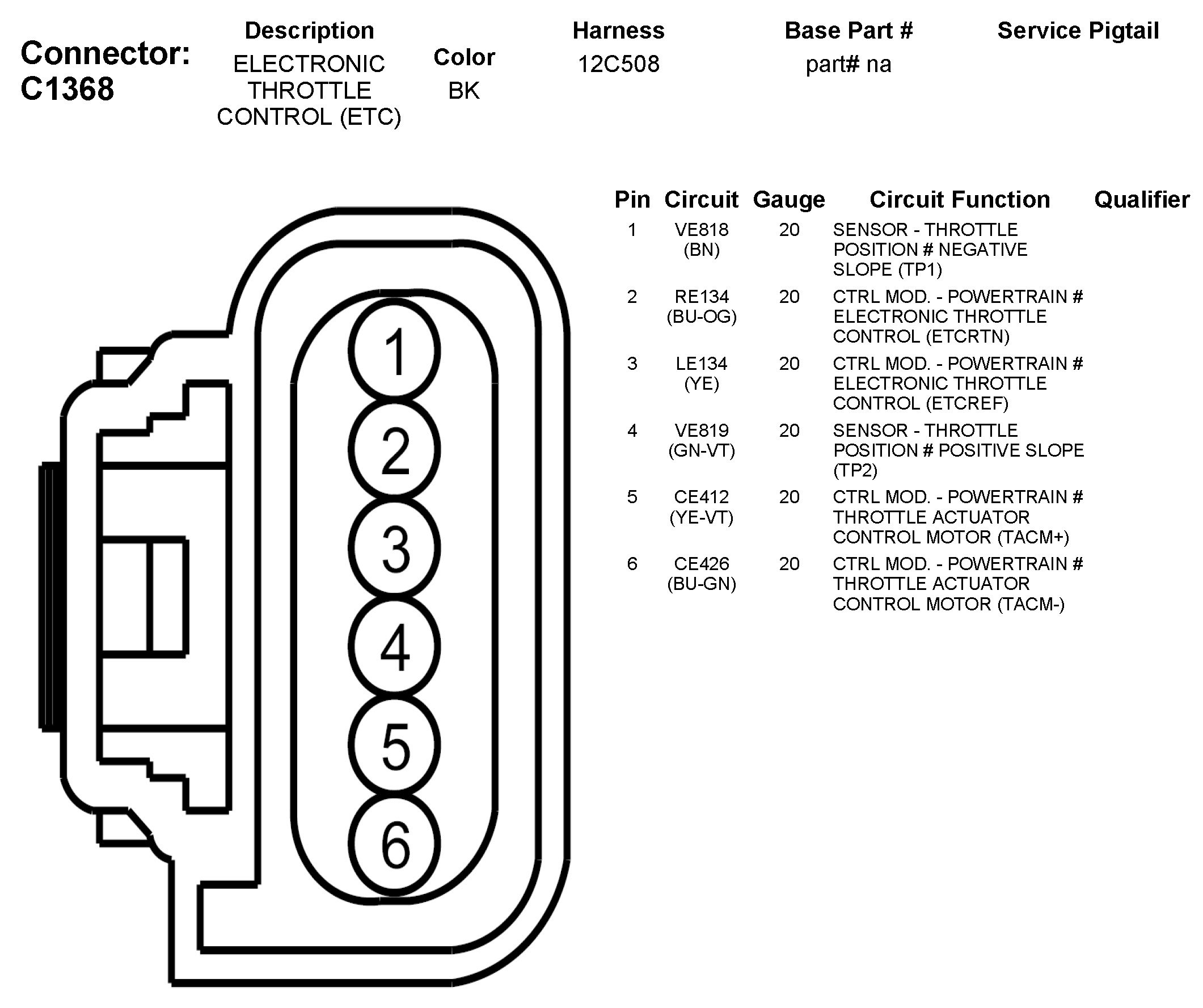 Connector: C1368

| Description | Color | Harness | Base Part # | Service Pigtail |
|---|---|---|---|---|
| ELECTRONIC THROTTLE CONTROL (ETC) | BK | 12C508 | part# na | |

1
2
3
4
5
6

| Pin | Circuit | Gauge | Circuit Function | Qualifier |
|---|---|---|---|---|
| 1 | VE818 (BN) | 20 | SENSOR - THROTTLE POSITION # NEGATIVE SLOPE (TP1) | |
| 2 | RE134 (BU-OG) | 20 | CTRL MOD. - POWERTRAIN # ELECTRONIC THROTTLE CONTROL (ETCRTN) | |
| 3 | LE134 (YE) | 20 | CTRL MOD. - POWERTRAIN # ELECTRONIC THROTTLE CONTROL (ETCREF) | |
| 4 | VE819 (GN-VT) | 20 | SENSOR - THROTTLE POSITION # POSITIVE SLOPE (TP2) | |
| 5 | CE412 (YE-VT) | 20 | CTRL MOD. - POWERTRAIN # THROTTLE ACTUATOR CONTROL MOTOR (TACM+) | |
| 6 | CE426 (BU-GN) | 20 | CTRL MOD. - POWERTRAIN # THROTTLE ACTUATOR CONTROL MOTOR (TACM-) | |