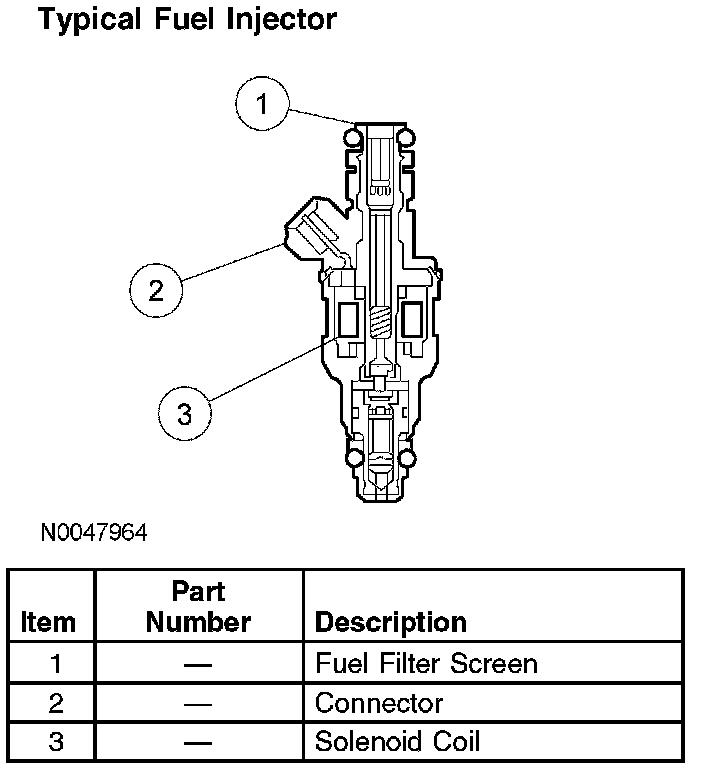 Typical Fuel Injector

1

2

3

N0047964

| Item | Part Number | Description |
|---|---|---|
| 1 | — | Fuel Filter Screen |
| 2 | — | Connector |
| 3 | — | Solenoid Coil |