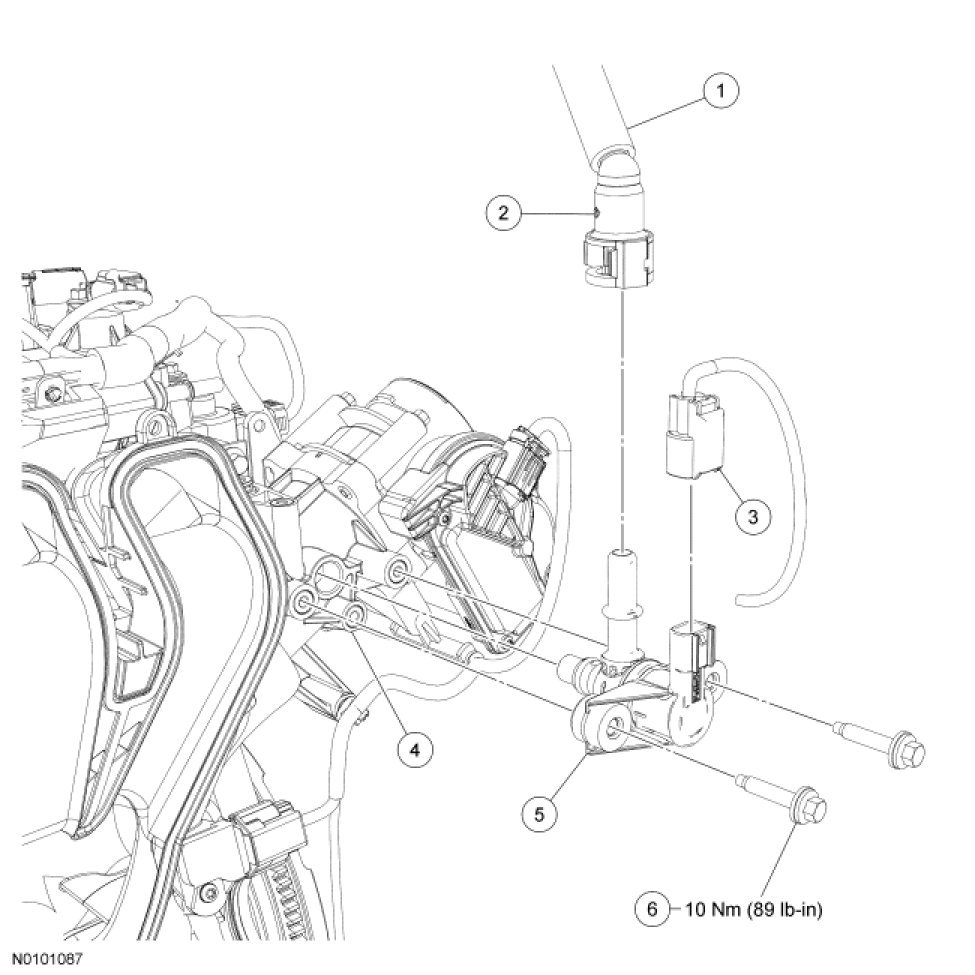 1
2
3
4
5
6 10 Nm (89 lb-in)
N0101087