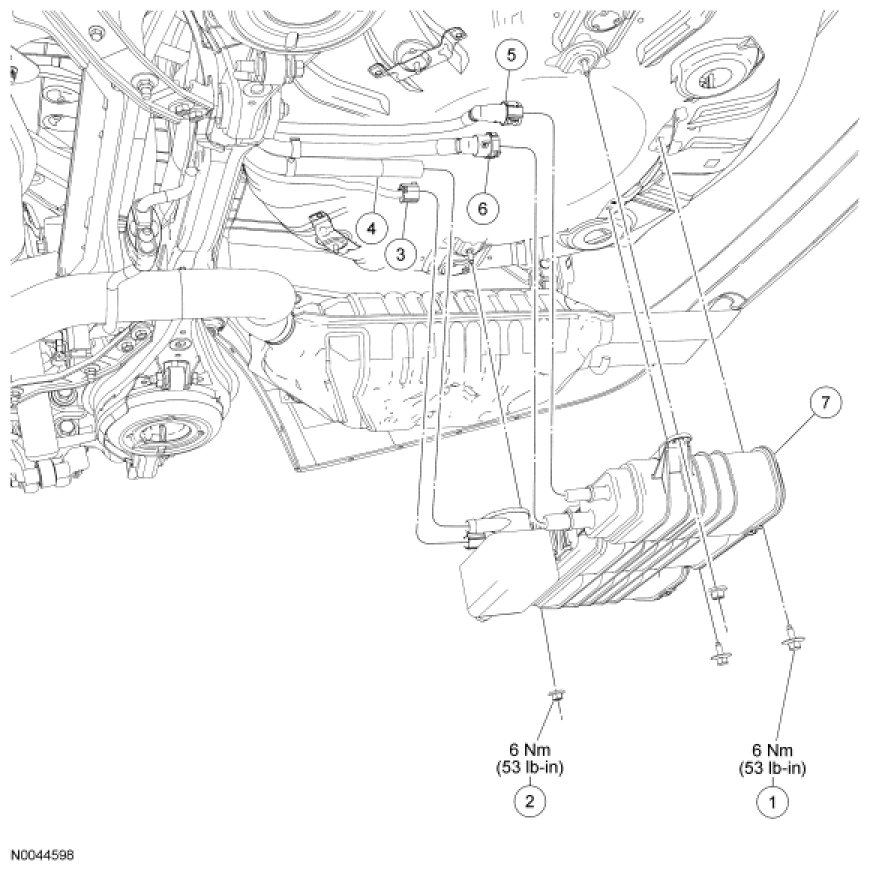 5

6

4

3

7

6 Nm
(53 lb-in)

2

6 Nm
(53 lb-in)

1

N0044598