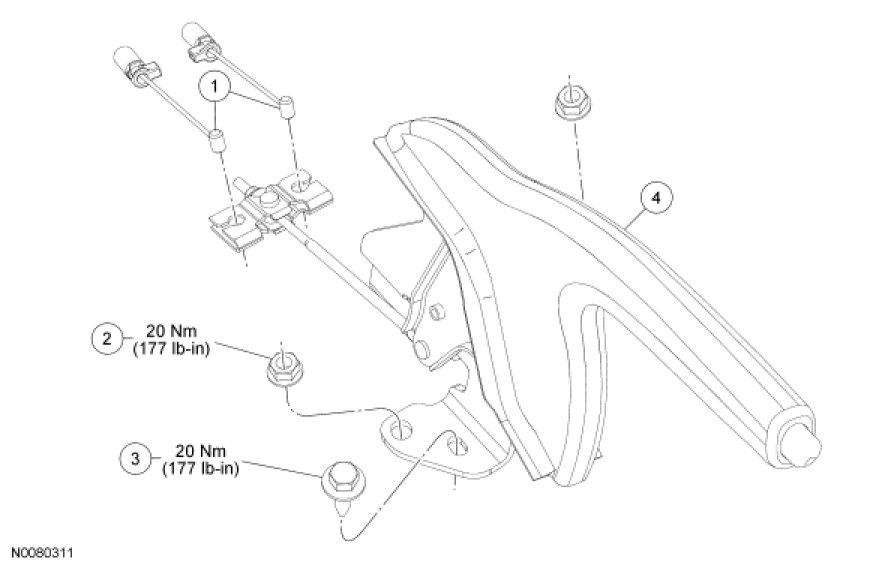 1

4

2 20 Nm (177 lb-in)

3 20 Nm (177 lb-in)

N0080311