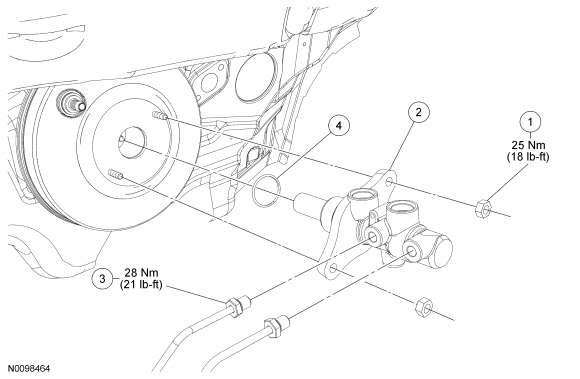 4

2

1
25 Nm
(18 lb-ft)

3
28 Nm
(21 lb-ft)

N0098464