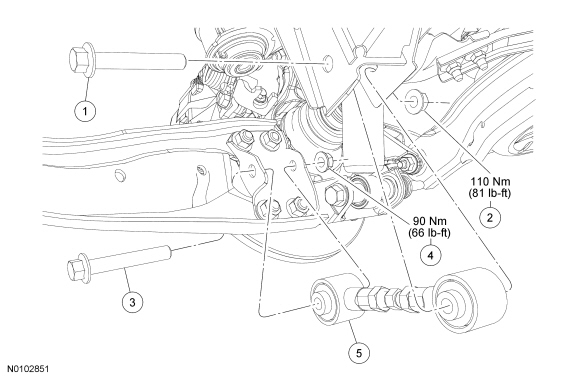 1

110 Nm
(81 lb-ft)

2

90 Nm
(66 lb-ft)

4

3

5

N0102851