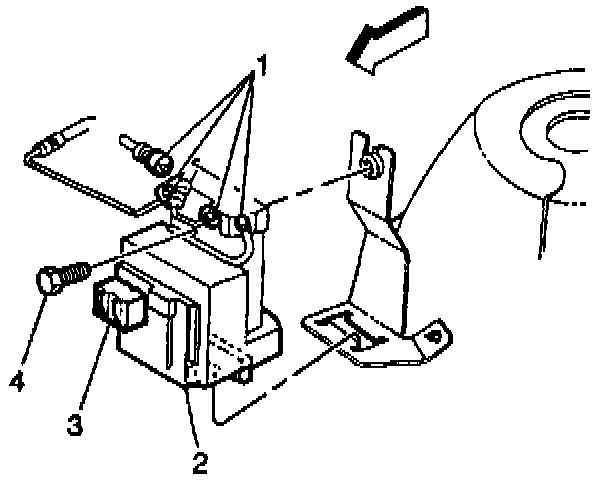 1
4
3
2