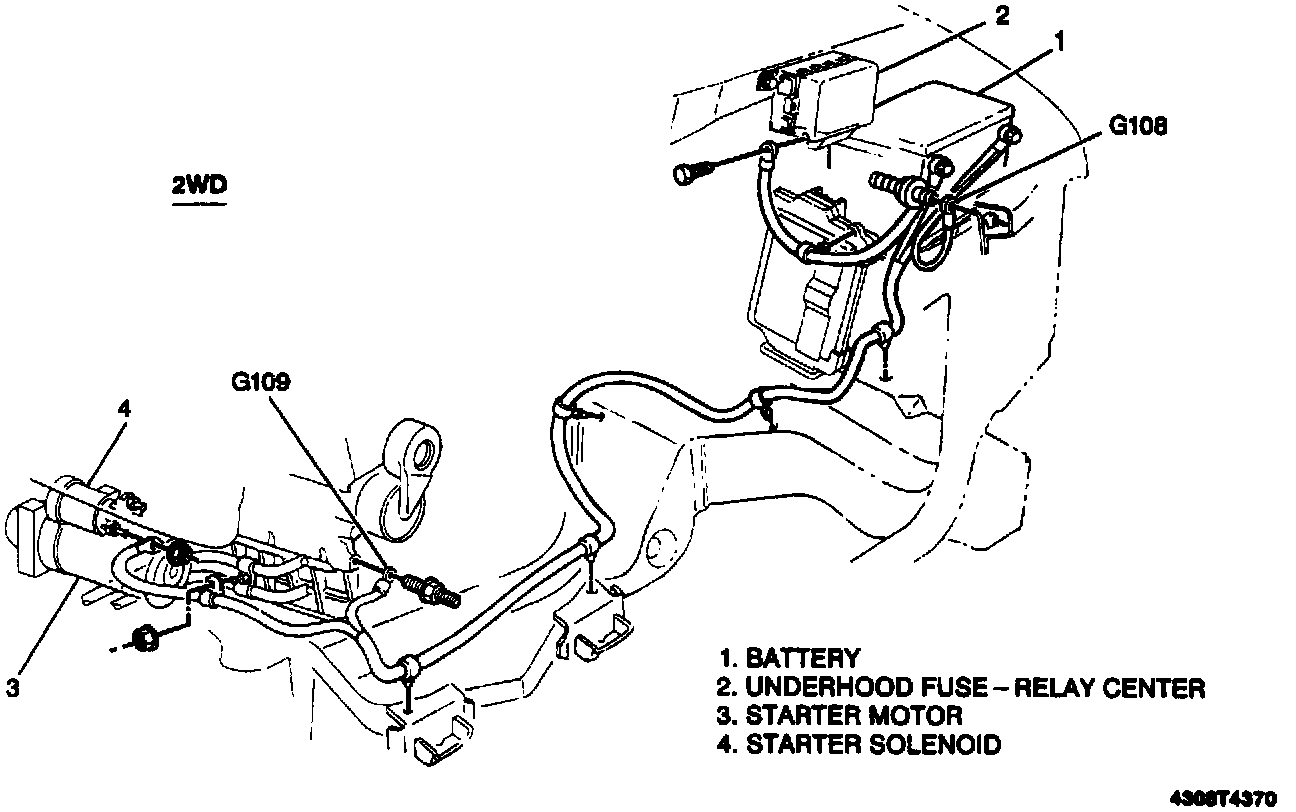 2

1

G108

2WD

G109

4

3

1. BATTERY
2. UNDERHOOD FUSE – RELAY CENTER
3. STARTER MOTOR
4. STARTER SOLENOID

4308T4370