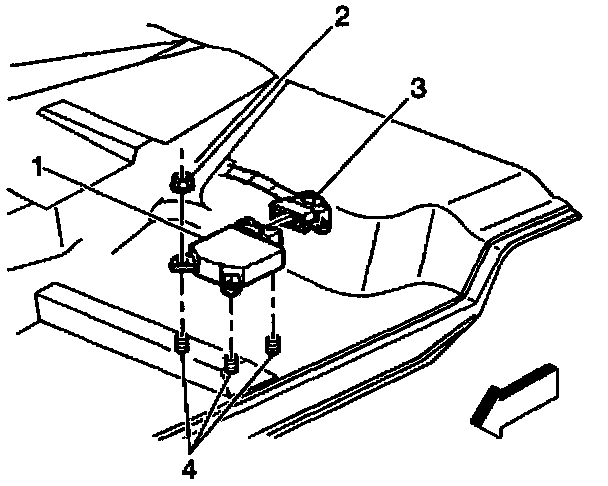 2
3
1
4