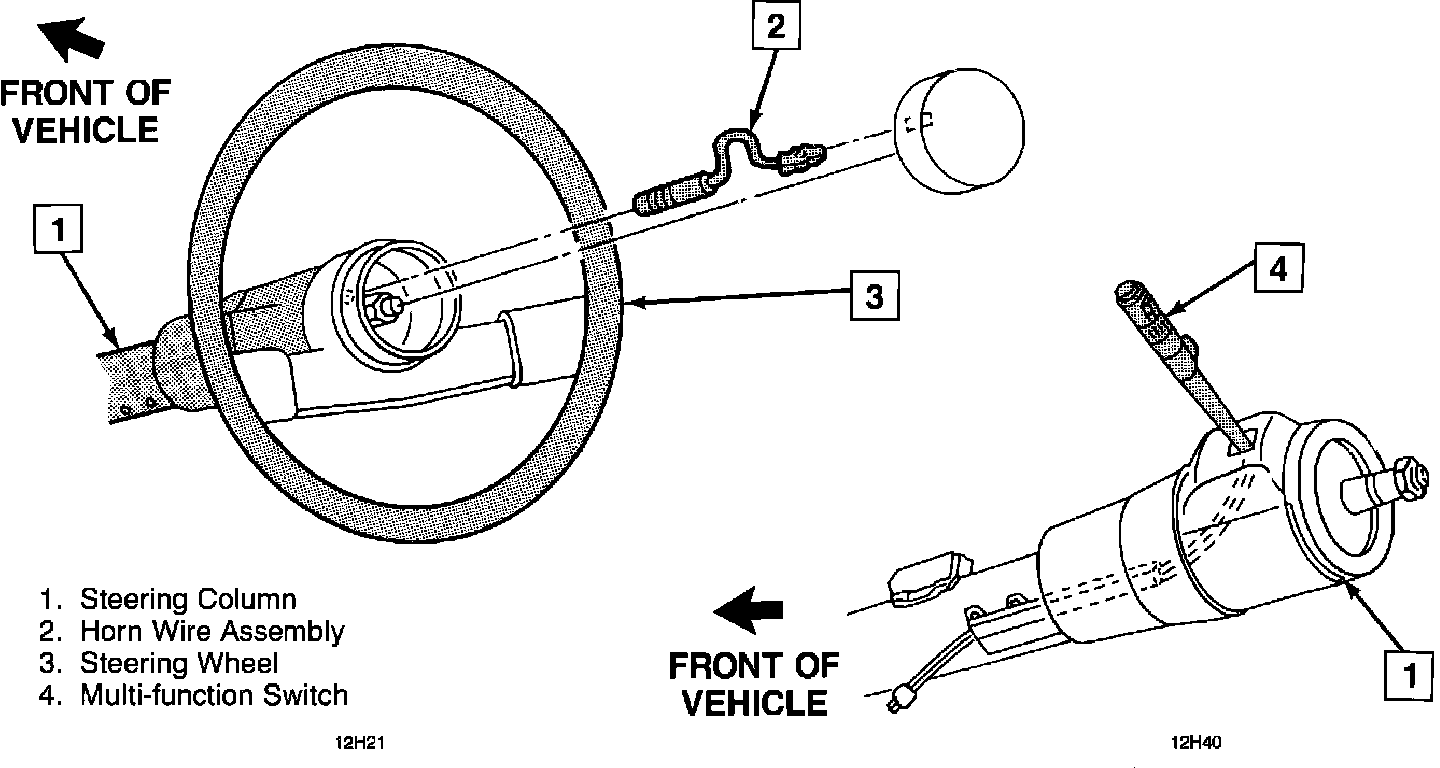 FRONT OF VEHICLE

2

1

3

4

1. Steering Column
2. Horn Wire Assembly
3. Steering Wheel
4. Multi-function Switch

FRONT OF VEHICLE

1

12H21

12H40