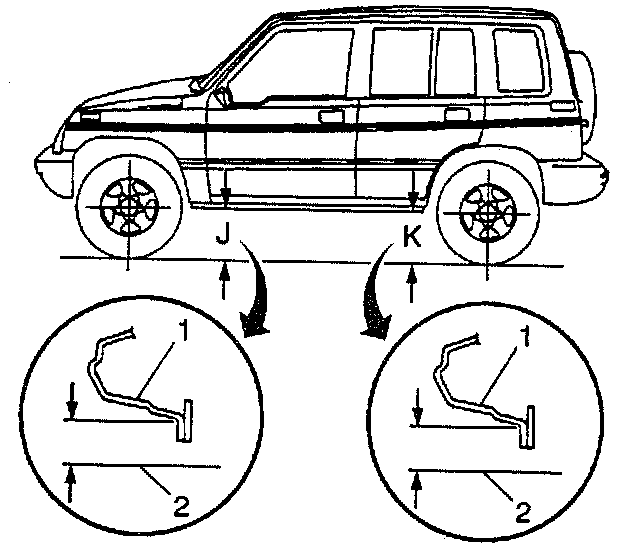 J
K
1
2
1
2