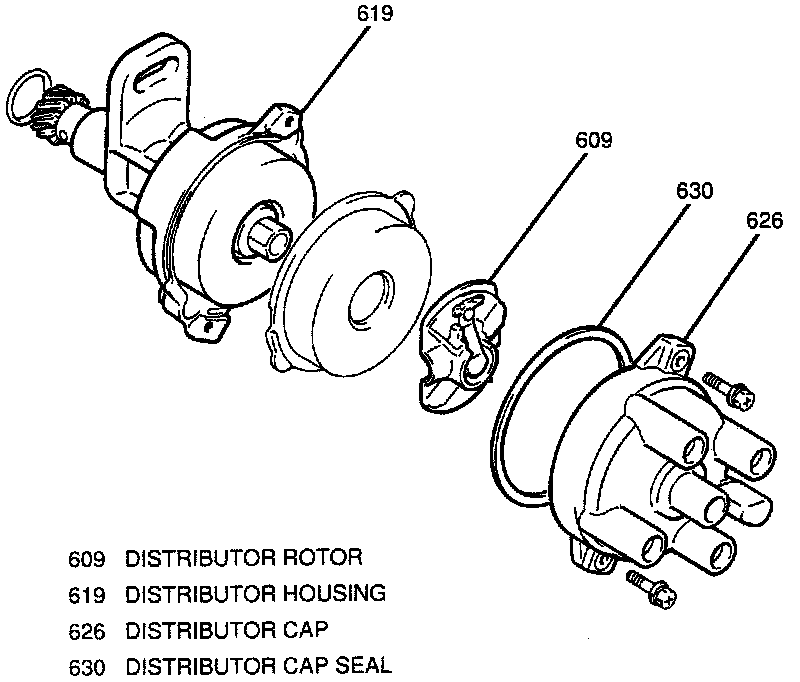 619

609

630

626

609 DISTRIBUTOR ROTOR
619 DISTRIBUTOR HOUSING
626 DISTRIBUTOR CAP
630 DISTRIBUTOR CAP SEAL