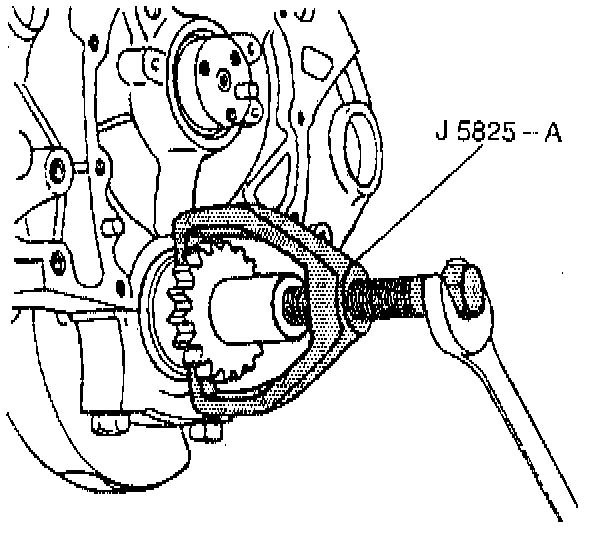 J 5825 – A