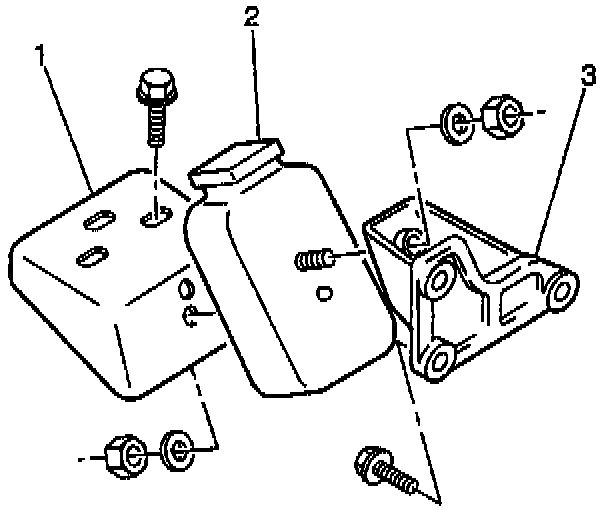 1
2
3