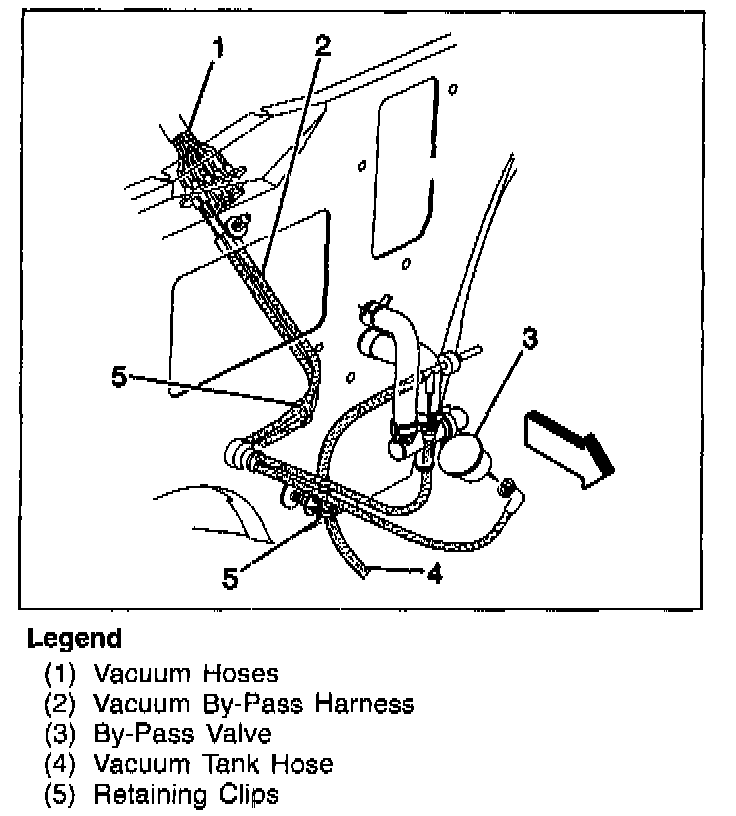 1
2
3
5
5
4

Legend
(1) Vacuum Hoses
(2) Vacuum By-Pass Harness
(3) By-Pass Valve
(4) Vacuum Tank Hose
(5) Retaining Clips