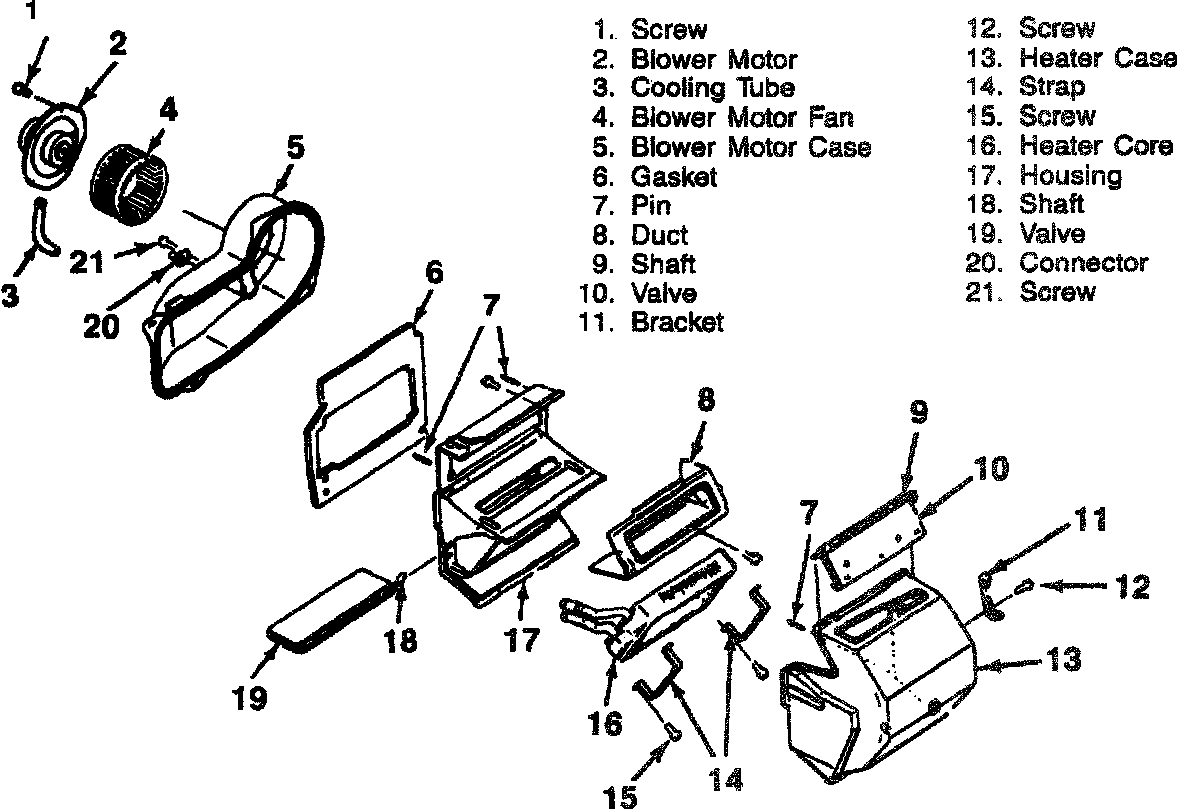 1. Screw
2. Blower Motor
3. Cooling Tube
4. Blower Motor Fan
5. Blower Motor Case
6. Gasket
7. Pin
8. Duct
9. Shaft
10. Valve
11. Bracket
12. Screw
13. Heater Case
14. Strap
15. Screw
16. Heater Core
17. Housing
18. Shaft
19. Valve
20. Connector
21. Screw

1
2
4
5
3
21
20
6
7
8
9
10
7
11
12
13
18
17
19
16
14
15