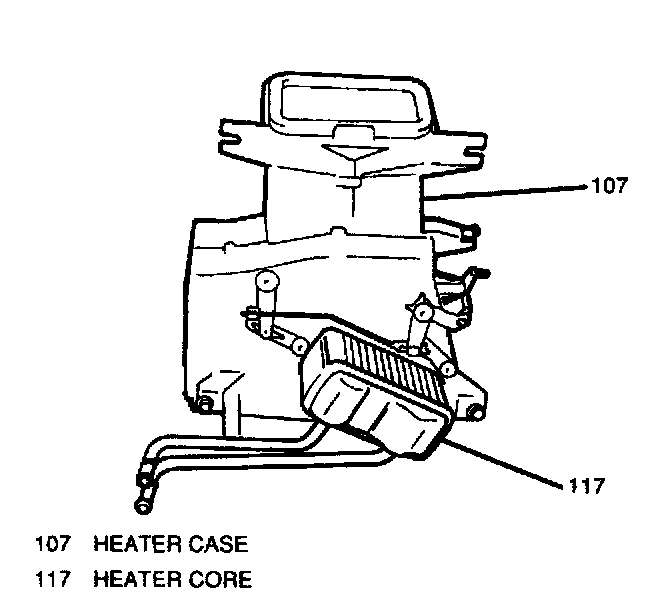 107

117

107 HEATER CASE
117 HEATER CORE