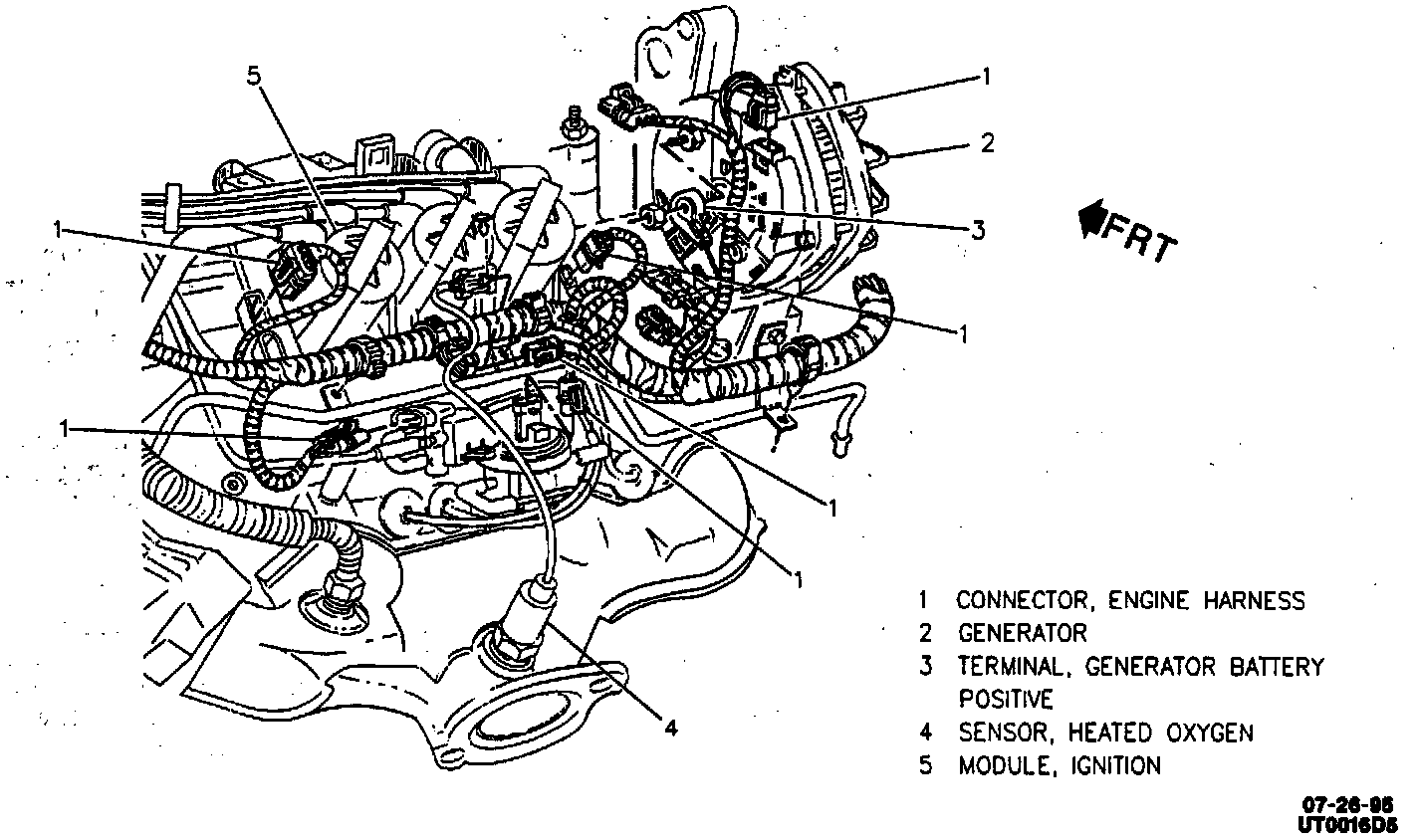 5

1

2

3

FRT

1

1

1

1

1

4

1 CONNECTOR, ENGINE HARNESS
2 GENERATOR
3 TERMINAL, GENERATOR BATTERY POSITIVE
4 SENSOR, HEATED OXYGEN
5 MODULE, IGNITION

07-26-95
UT0016D5