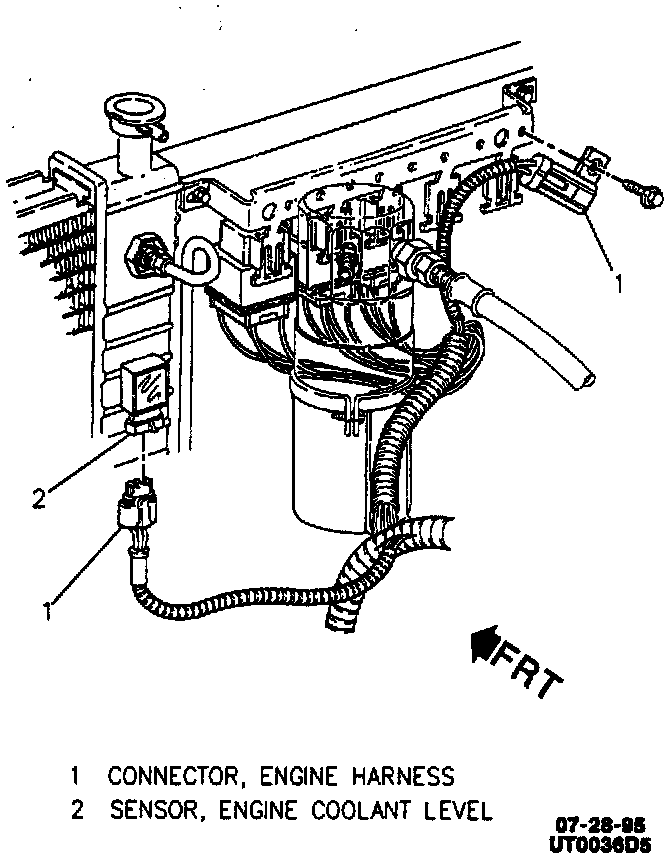 1

2

1

FRT

1 CONNECTOR, ENGINE HARNESS
2 SENSOR, ENGINE COOLANT LEVEL

07-28-95
UT0036D5