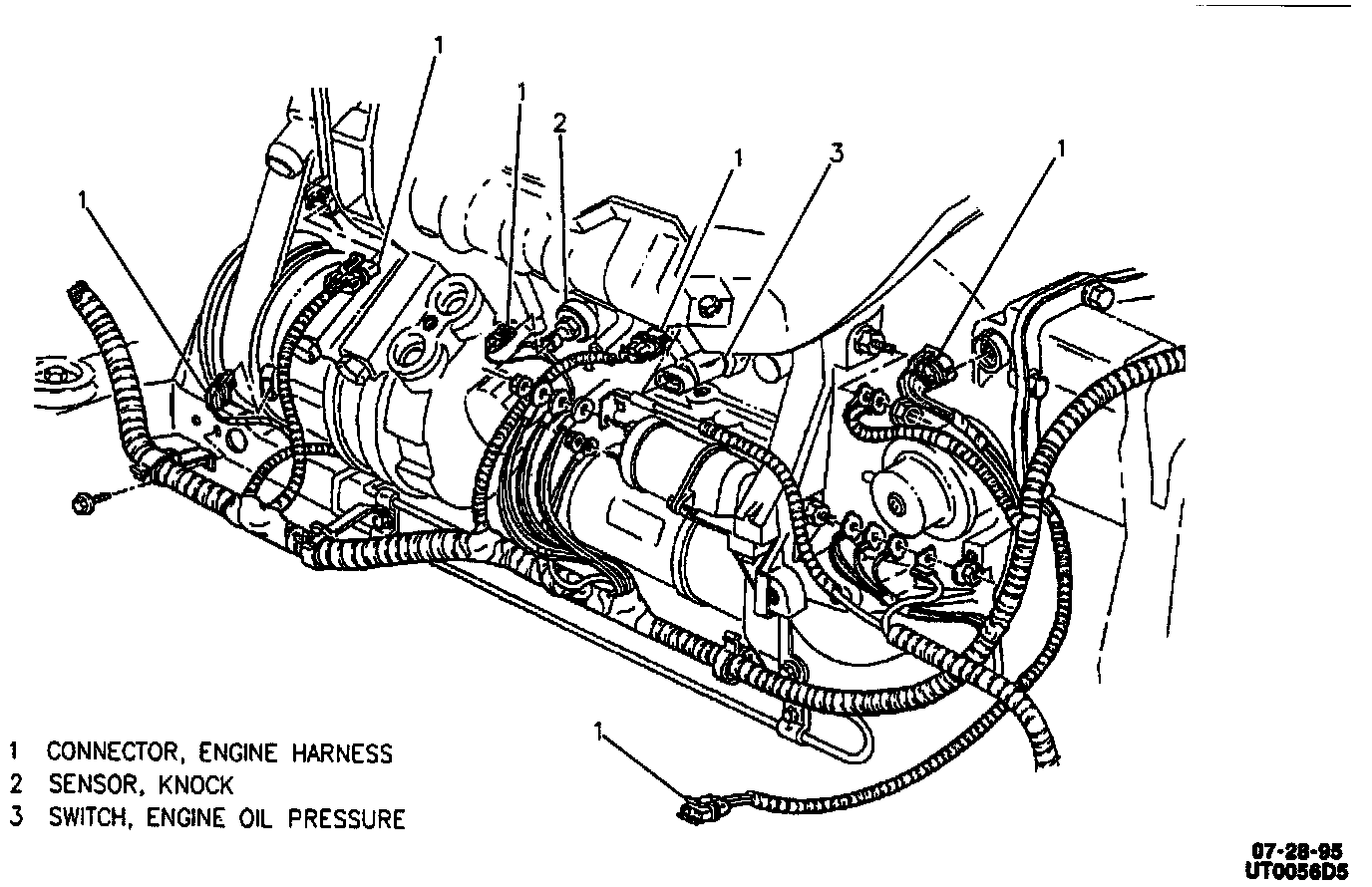 1
1
2
1
3
1
1
1

1 CONNECTOR, ENGINE HARNESS
2 SENSOR, KNOCK
3 SWITCH, ENGINE OIL PRESSURE

07-28-95
UT0056D5