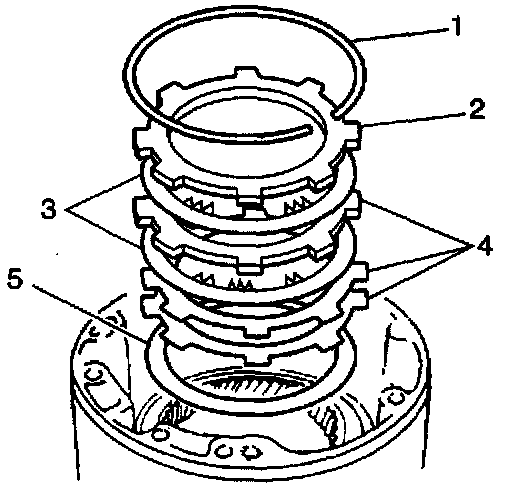 1
2
3
4
5