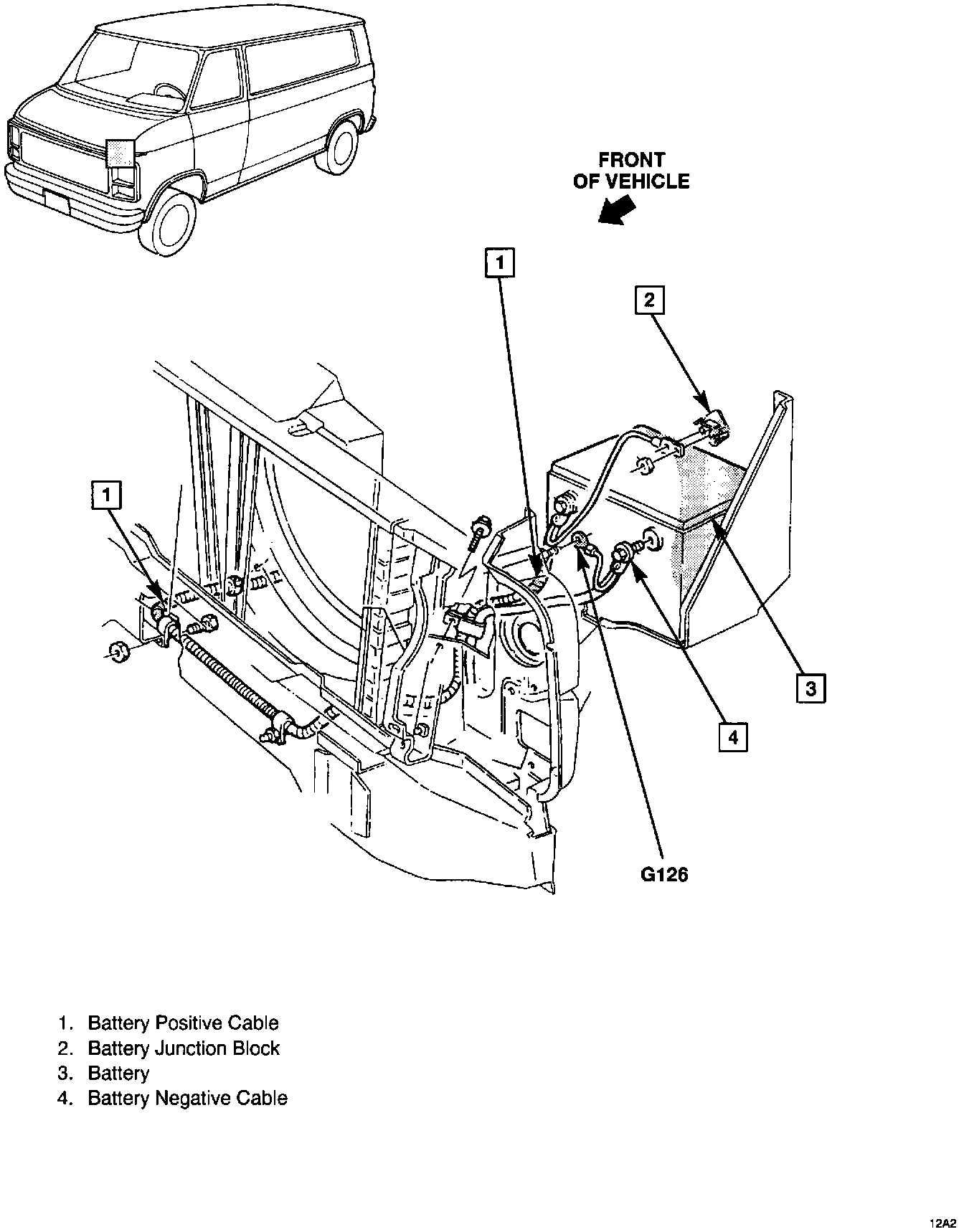 FRONT
OF VEHICLE

1

2

1

3

4

G126

1. Battery Positive Cable
2. Battery Junction Block
3. Battery
4. Battery Negative Cable

12A2