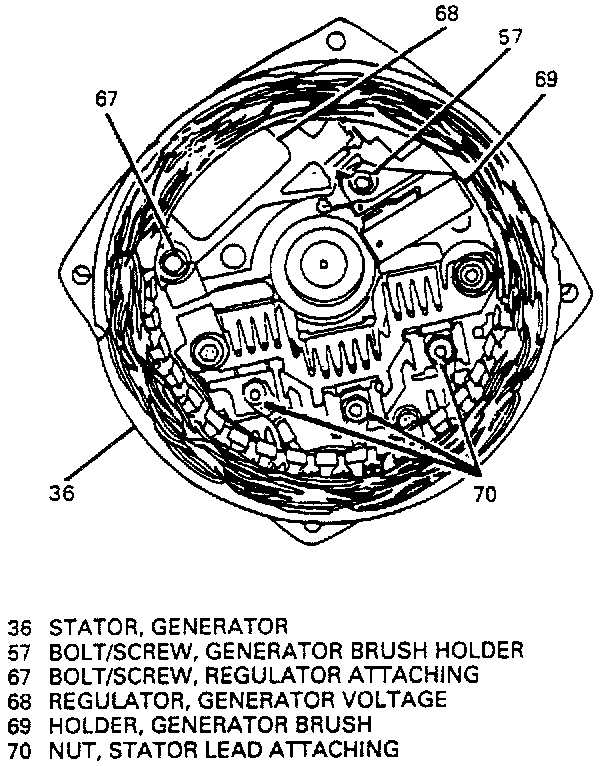 68
57
69
67
36
70

36 STATOR, GENERATOR
57 BOLT/SCREW, GENERATOR BRUSH HOLDER
67 BOLT/SCREW, REGULATOR ATTACHING
68 REGULATOR, GENERATOR VOLTAGE
69 HOLDER, GENERATOR BRUSH
70 NUT, STATOR LEAD ATTACHING