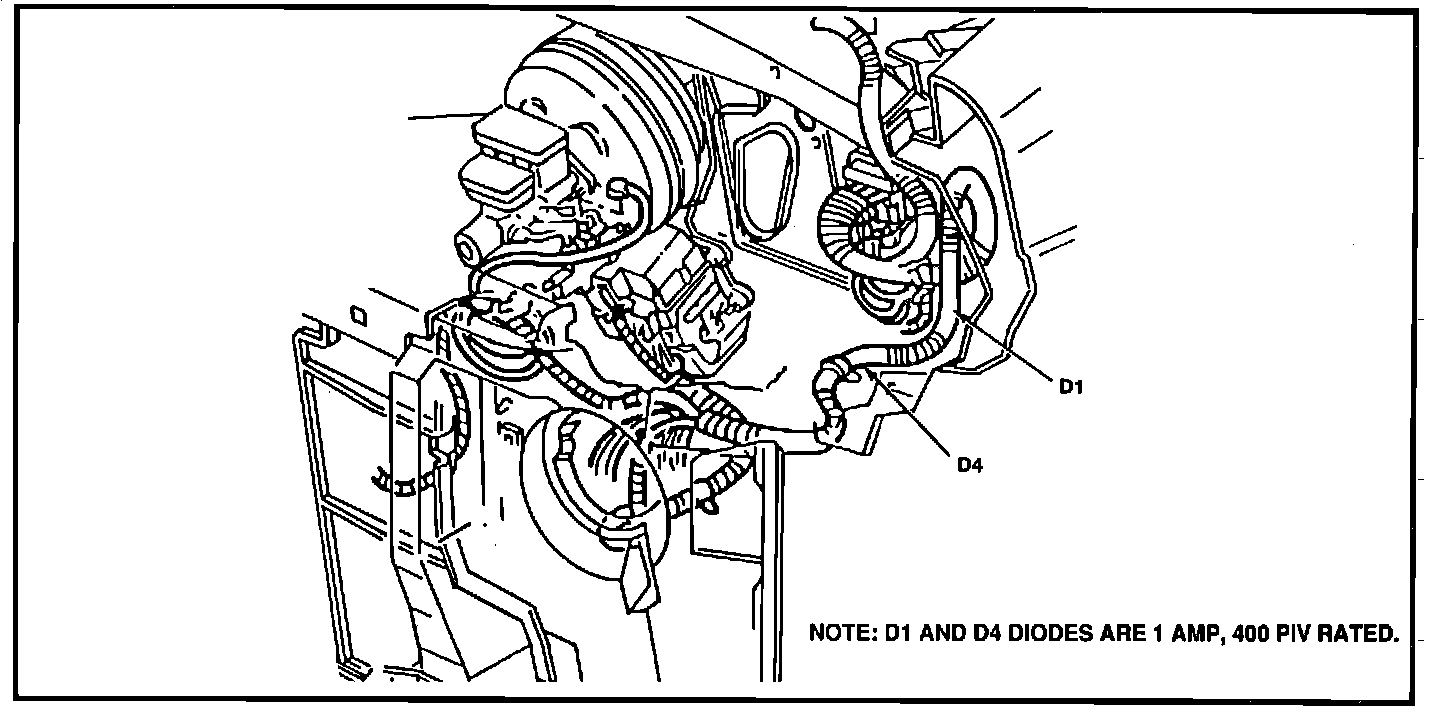 D1

D4

NOTE: D1 AND D4 DIODES ARE 1 AMP, 400 PIV RATED.