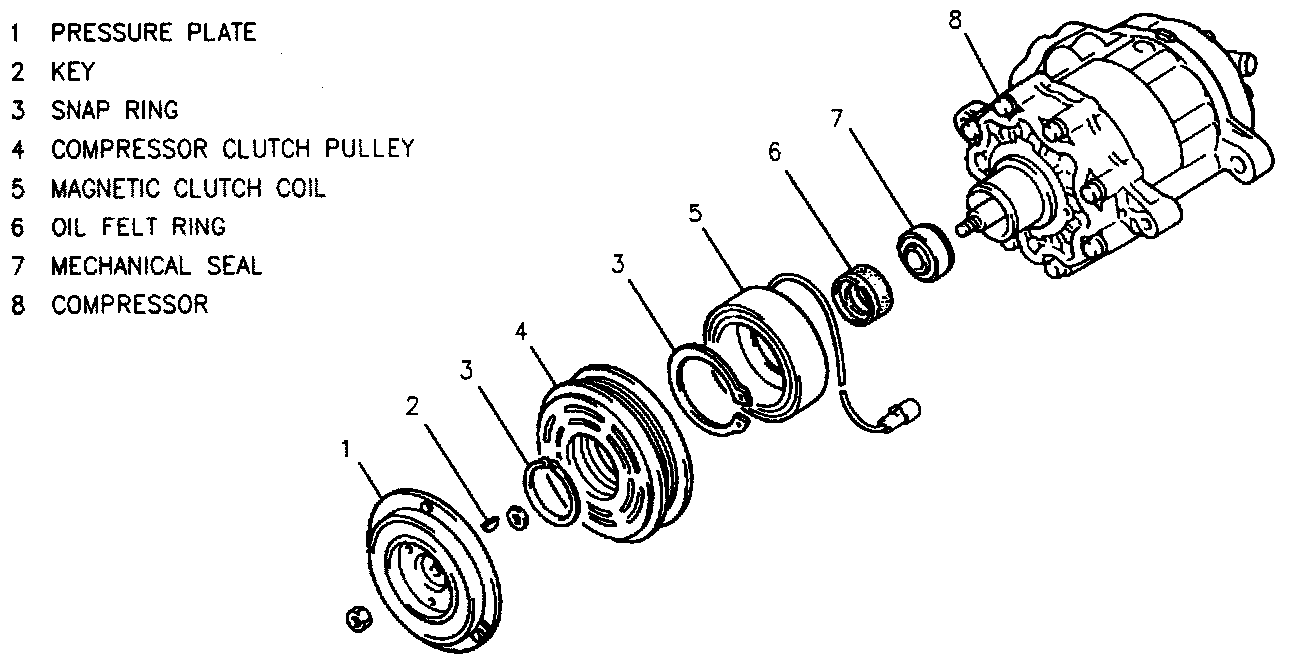 1 PRESSURE PLATE
2 KEY
3 SNAP RING
4 COMPRESSOR CLUTCH PULLEY
5 MAGNETIC CLUTCH COIL
6 OIL FELT RING
7 MECHANICAL SEAL
8 COMPRESSOR

8
7
6
5
3
4
3
2
1