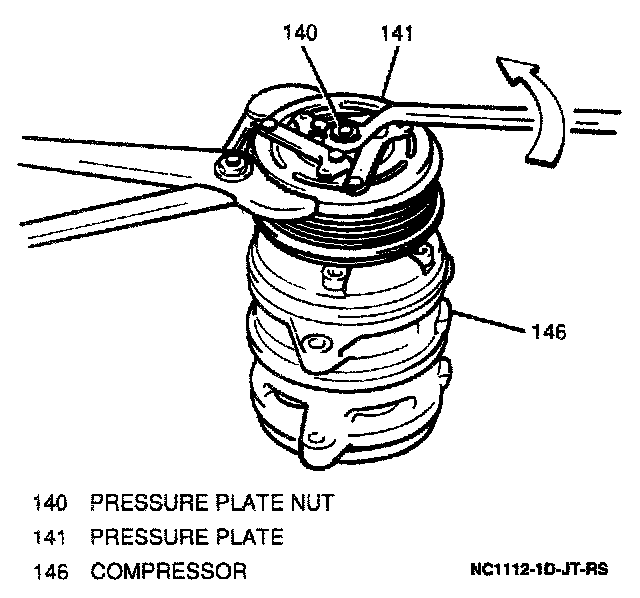 140
141
146

140 PRESSURE PLATE NUT
141 PRESSURE PLATE
146 COMPRESSOR

NC1112-1D-JT-RS