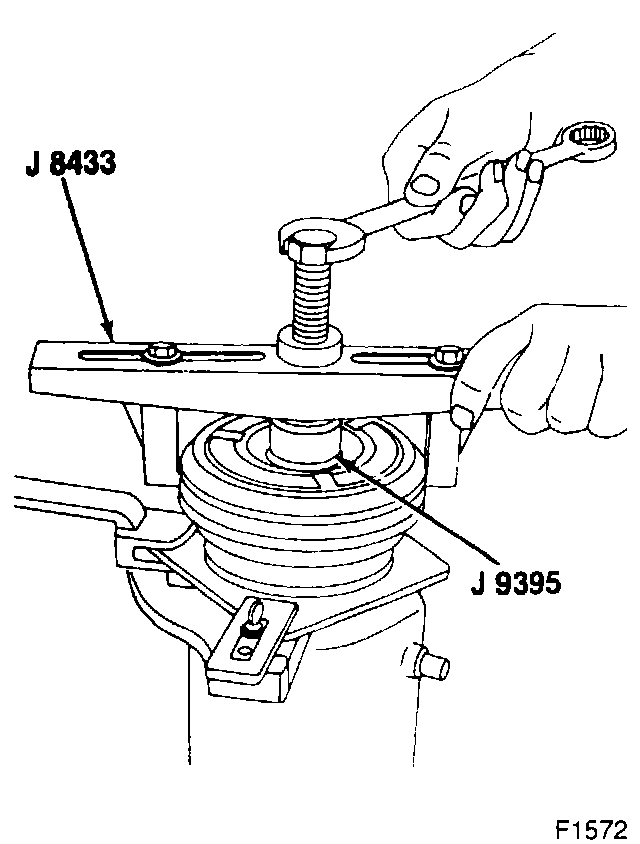 J 8433

J 9395

F1572