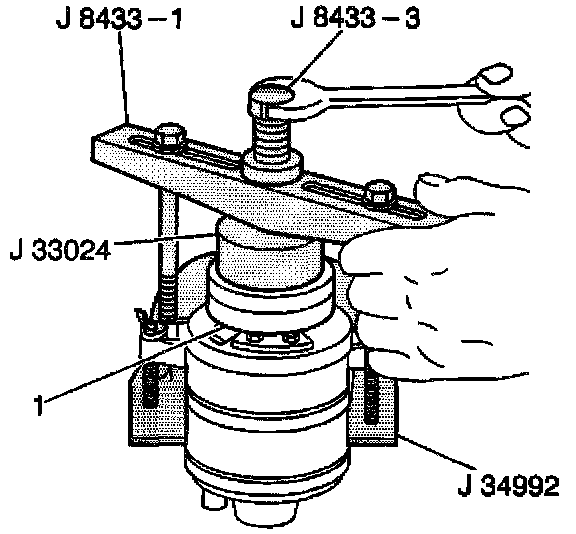 J 8433 – 1
J 8433 – 3
J 33024
1
J 34992