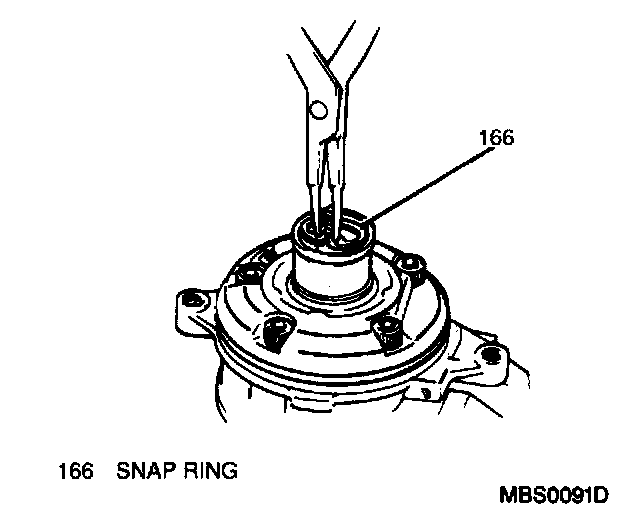 166

166 SNAP RING

MBS0091D