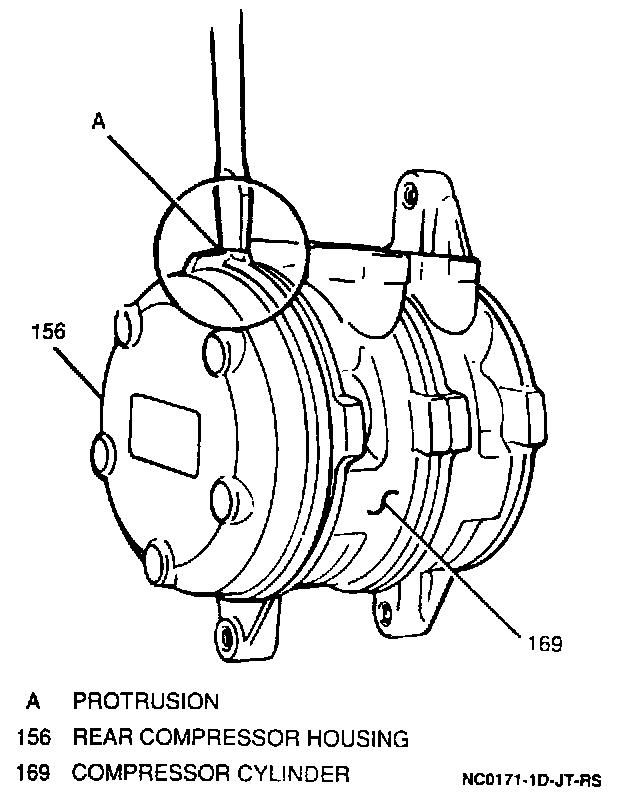 A

156

169

A PROTRUSION
156 REAR COMPRESSOR HOUSING
169 COMPRESSOR CYLINDER

NC0171-1D-JT-RS