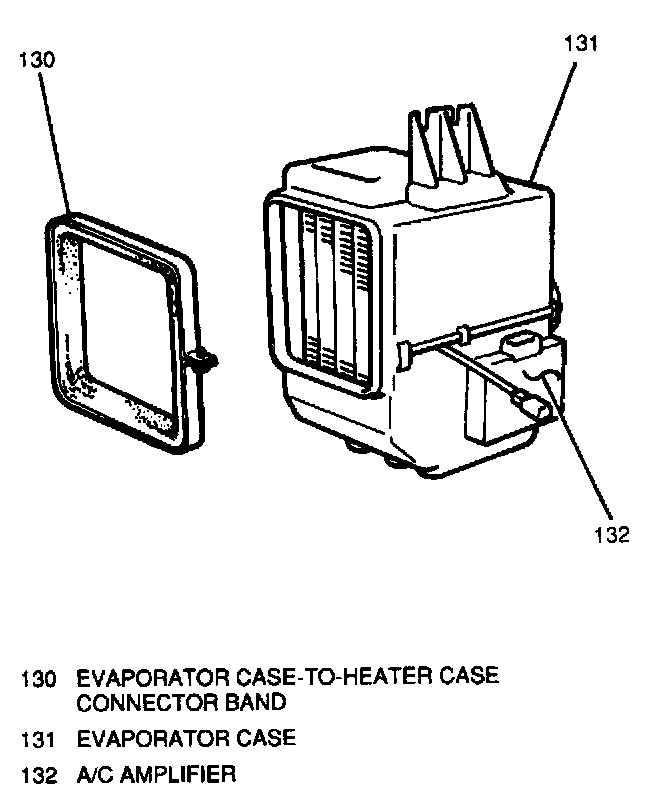 130

131

132

130 EVAPORATOR CASE-TO-HEATER CASE CONNECTOR BAND

131 EVAPORATOR CASE

132 A/C AMPLIFIER