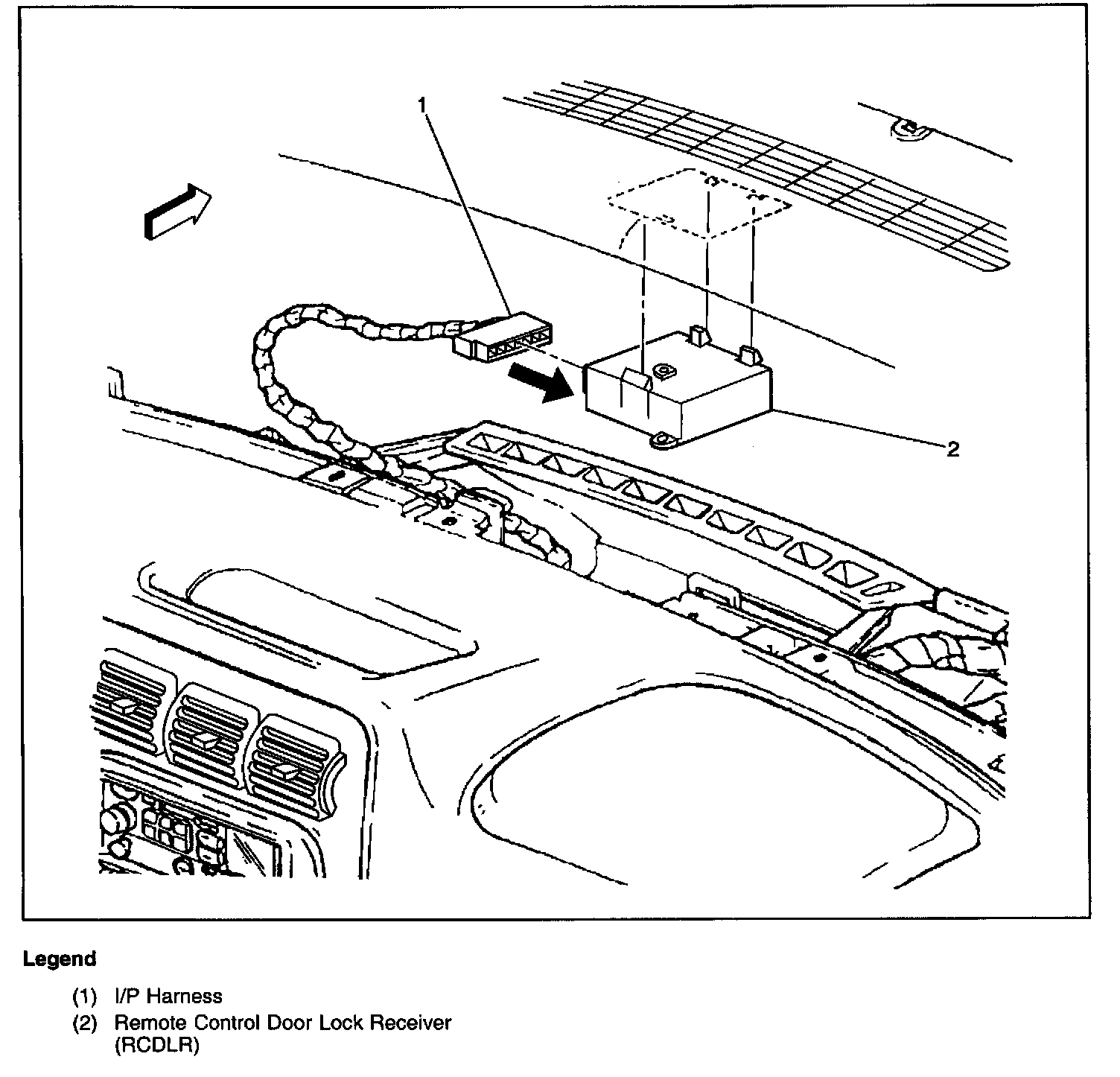 1

2

Legend

(1) I/P Harness
(2) Remote Control Door Lock Receiver (RCDLR)