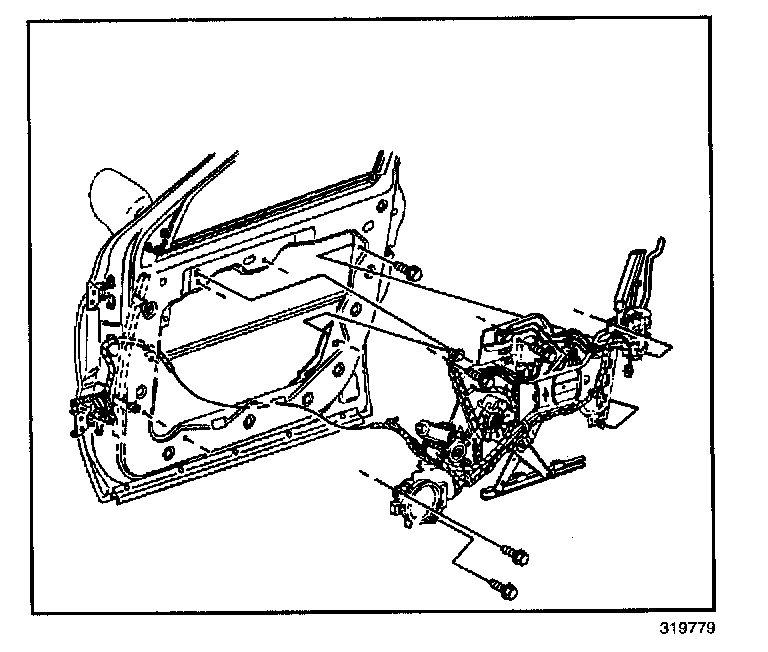 319779