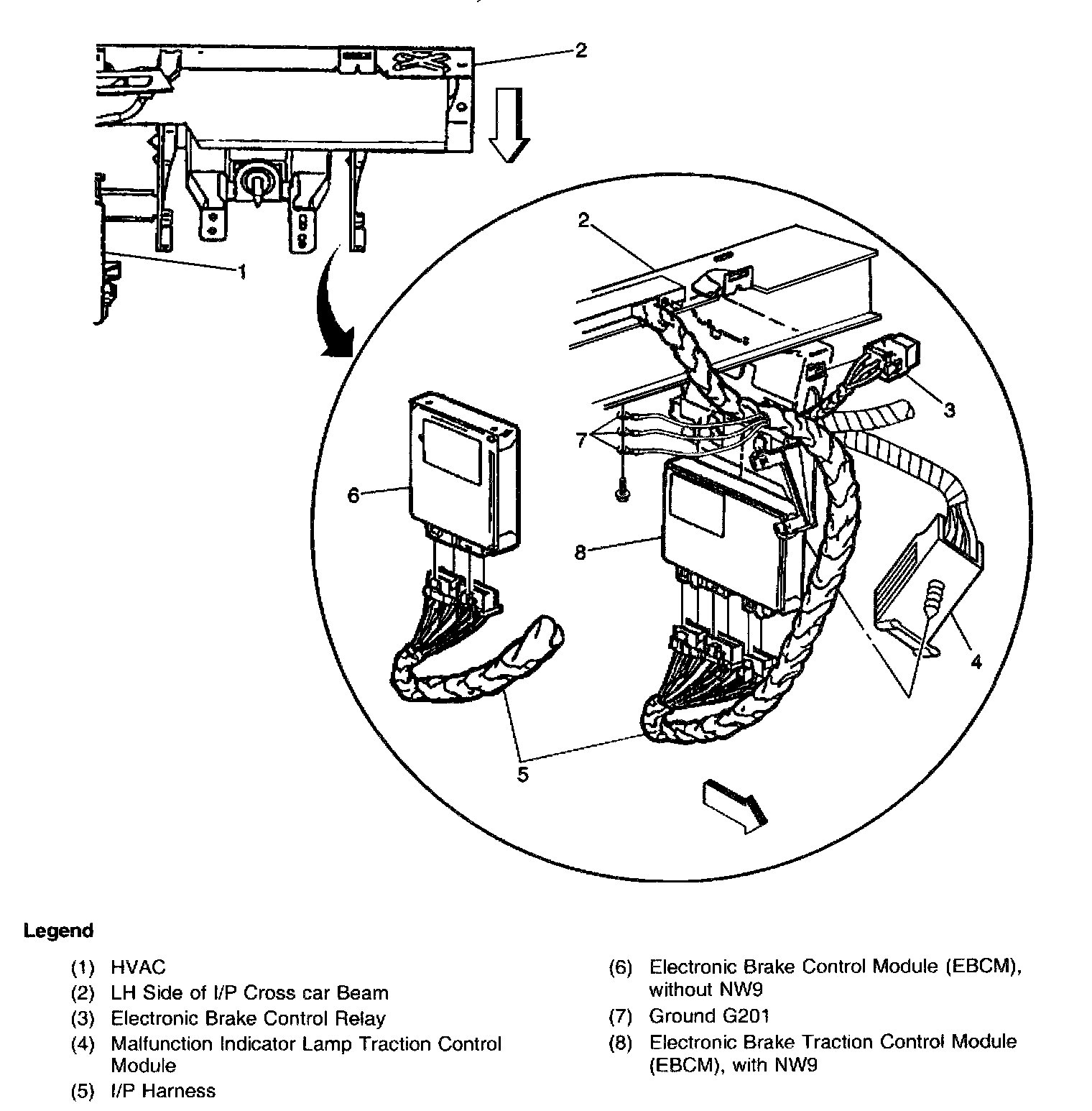 2

1

2

3

7

6

8

4

5

Legend

(1) HVAC
(2) LH Side of I/P Cross car Beam
(3) Electronic Brake Control Relay
(4) Malfunction Indicator Lamp Traction Control Module
(5) I/P Harness

(6) Electronic Brake Control Module (EBCM), without NW9
(7) Ground G201
(8) Electronic Brake Traction Control Module (EBCM), with NW9