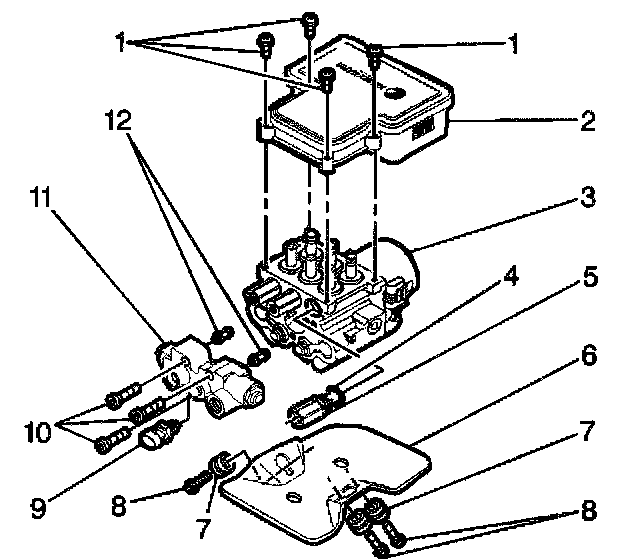 1
1
12
2
11
3
4
5
6
10
7
9
8
7
8