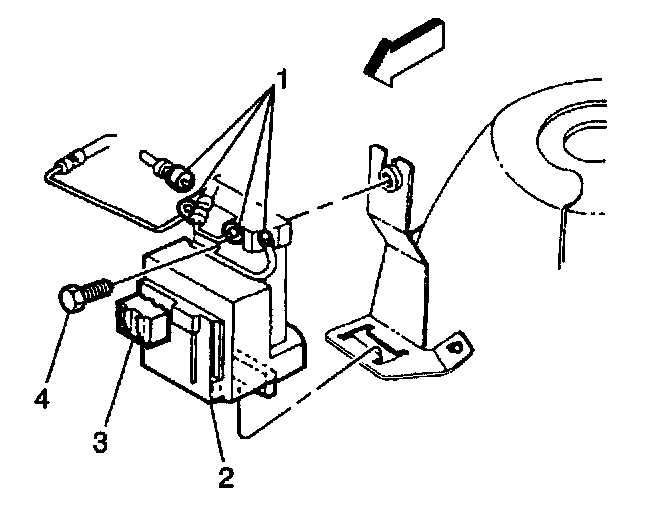 1
4
3
2