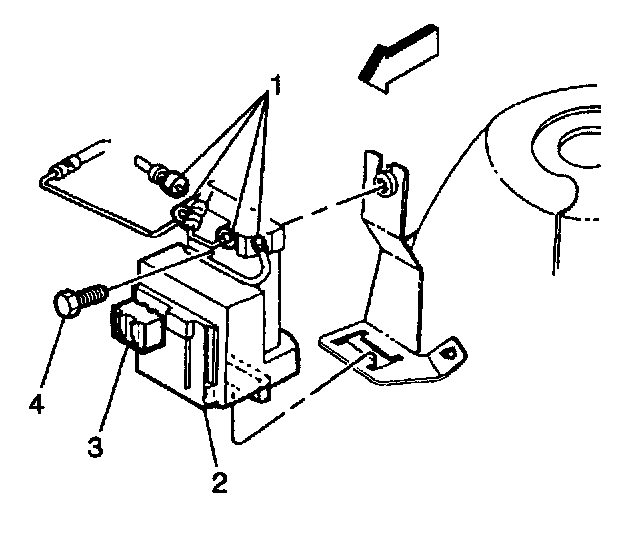 1
4
3
2