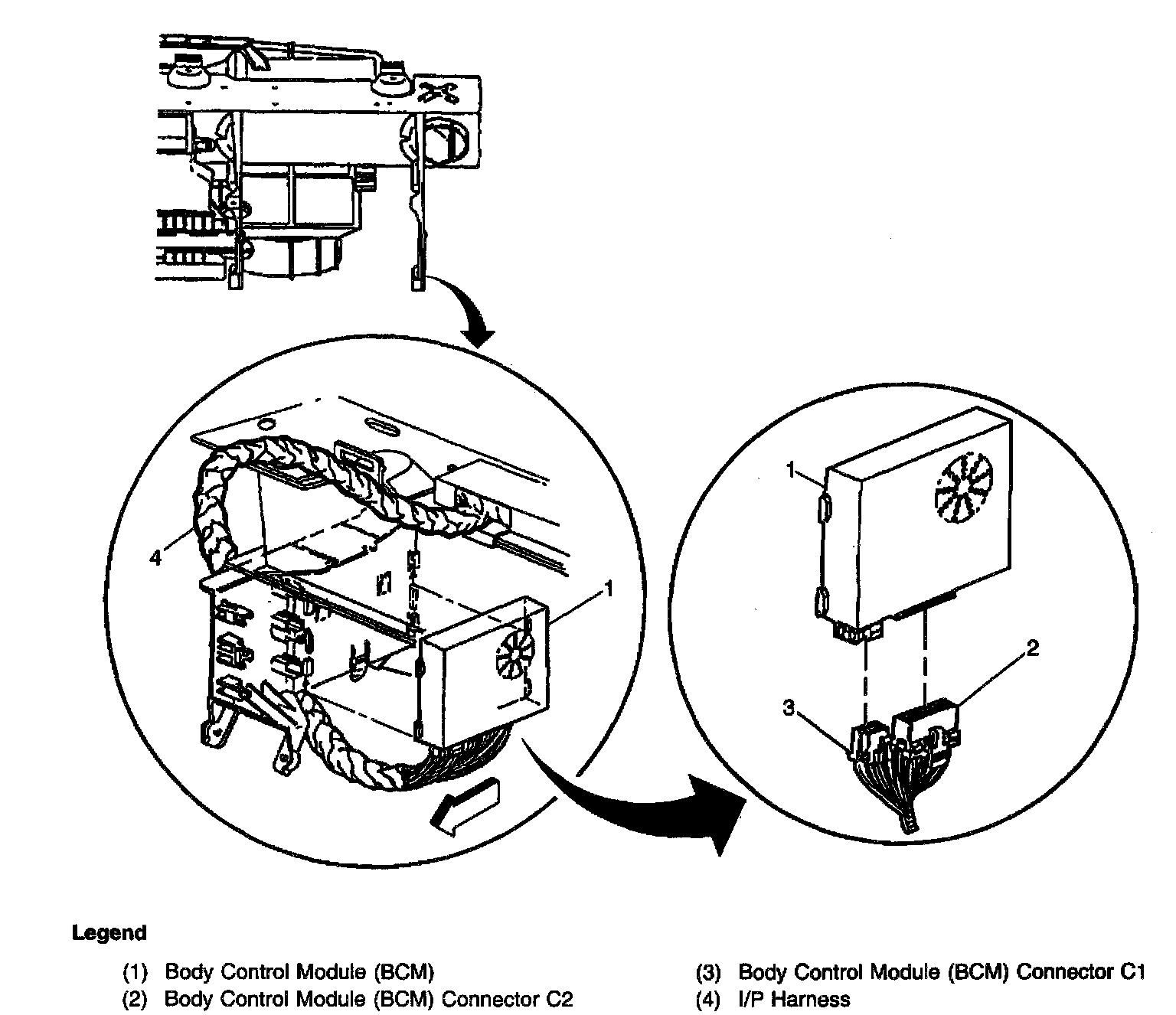 4

1

1

2

3

Legend

(1) Body Control Module (BCM)
(2) Body Control Module (BCM) Connector C2

(3) Body Control Module (BCM) Connector C1
(4) I/P Harness