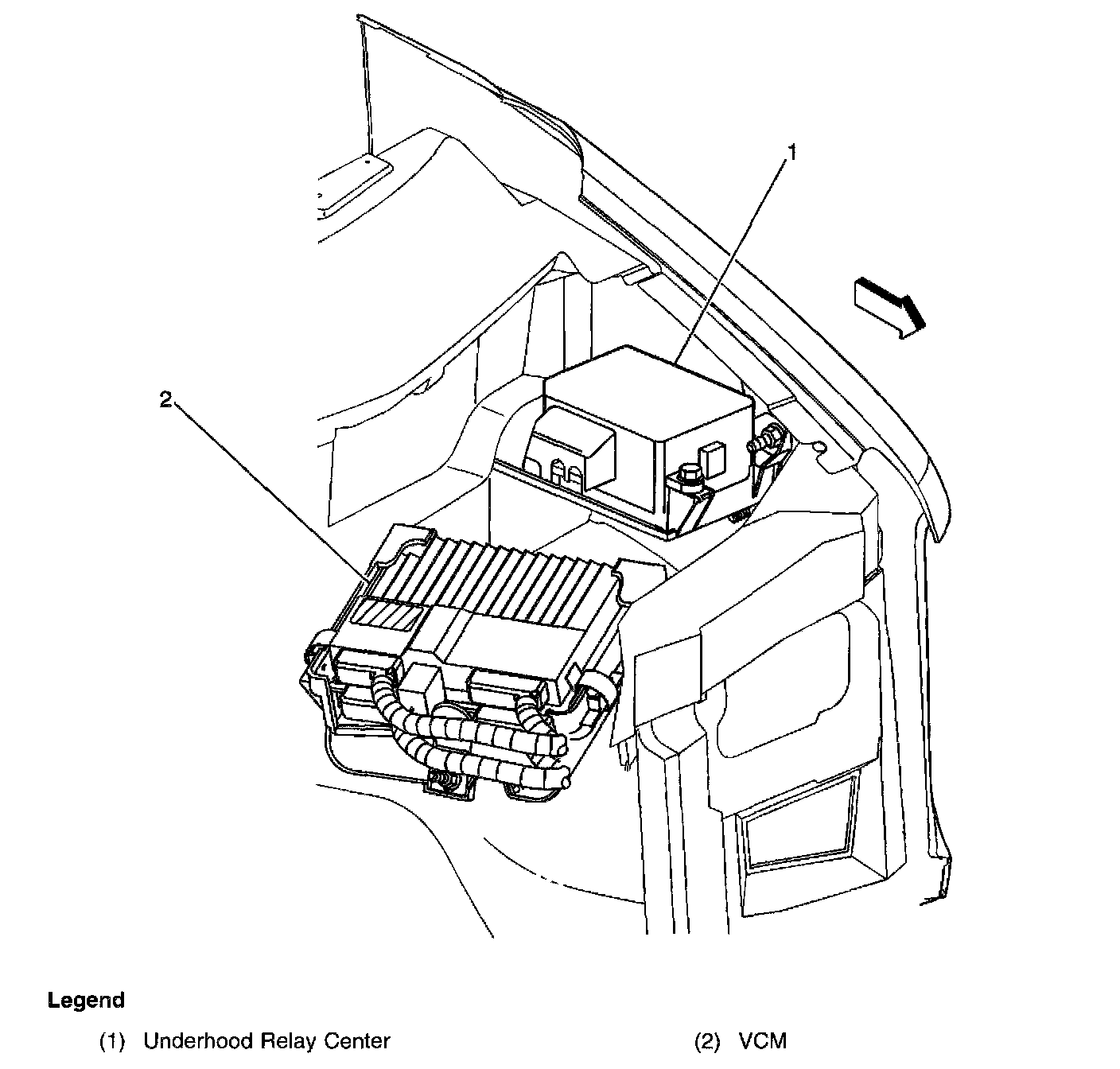 1

2

Legend

(1) Underhood Relay Center

(2) VCM