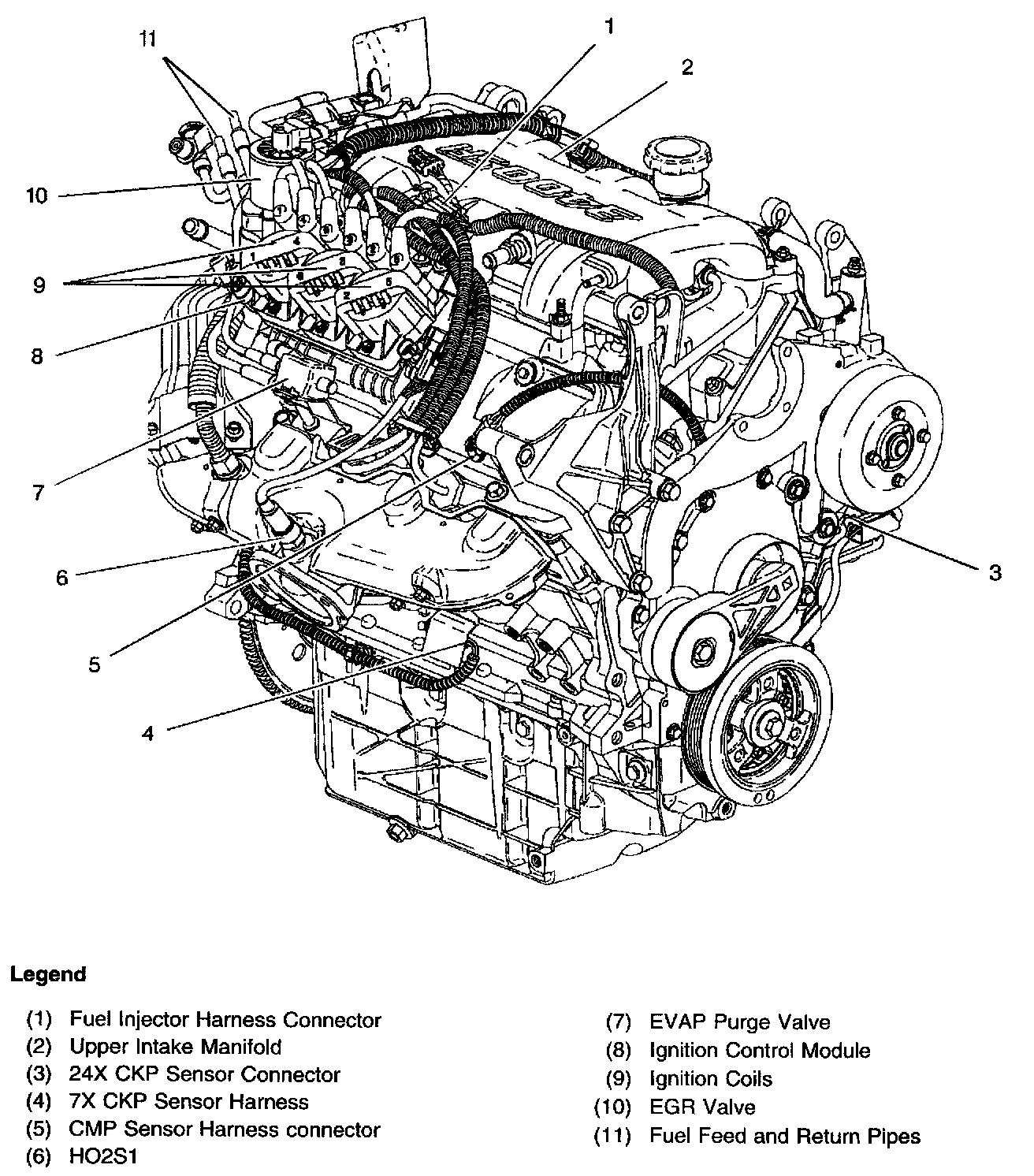 11
1
2
10
9
8
7
6
5
4
3

Legend

(1) Fuel Injector Harness Connector
(2) Upper Intake Manifold
(3) 24X CKP Sensor Connector
(4) 7X CKP Sensor Harness
(5) CMP Sensor Harness connector
(6) HO2S1
(7) EVAP Purge Valve
(8) Ignition Control Module
(9) Ignition Coils
(10) EGR Valve
(11) Fuel Feed and Return Pipes